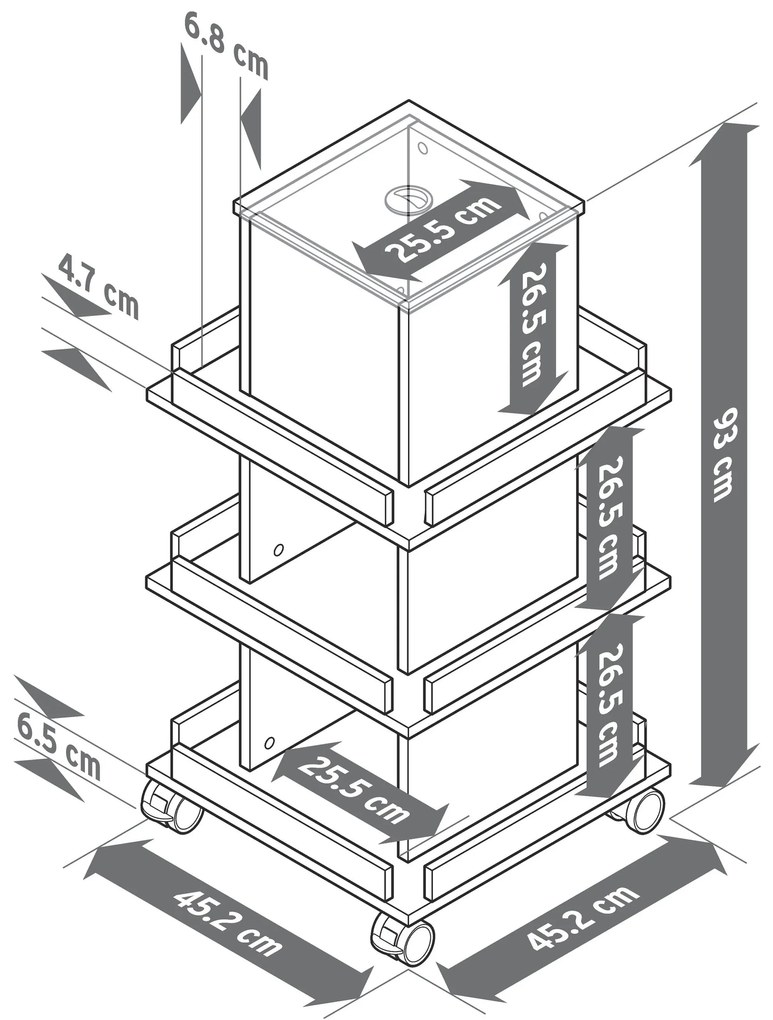 6.8 cm
4.7 cm
25.5 cm
26.5 cm
93 cm
26.5 cm
26.5 cm
6.5 cm
25.5 cm
45.2 cm
45.2 cm