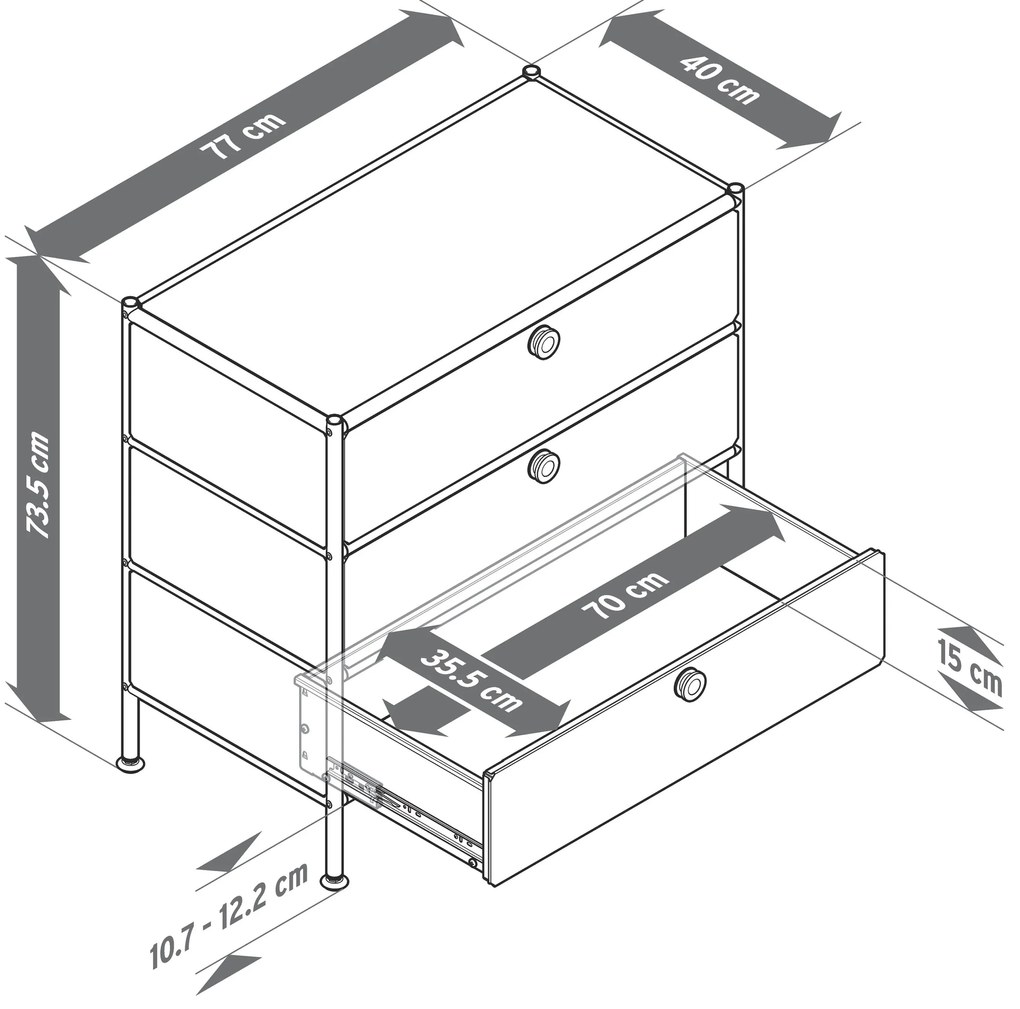 77 cm
40 cm
73.5 cm
70 cm
35.5 cm
15 cm
10.7 - 12.2 cm