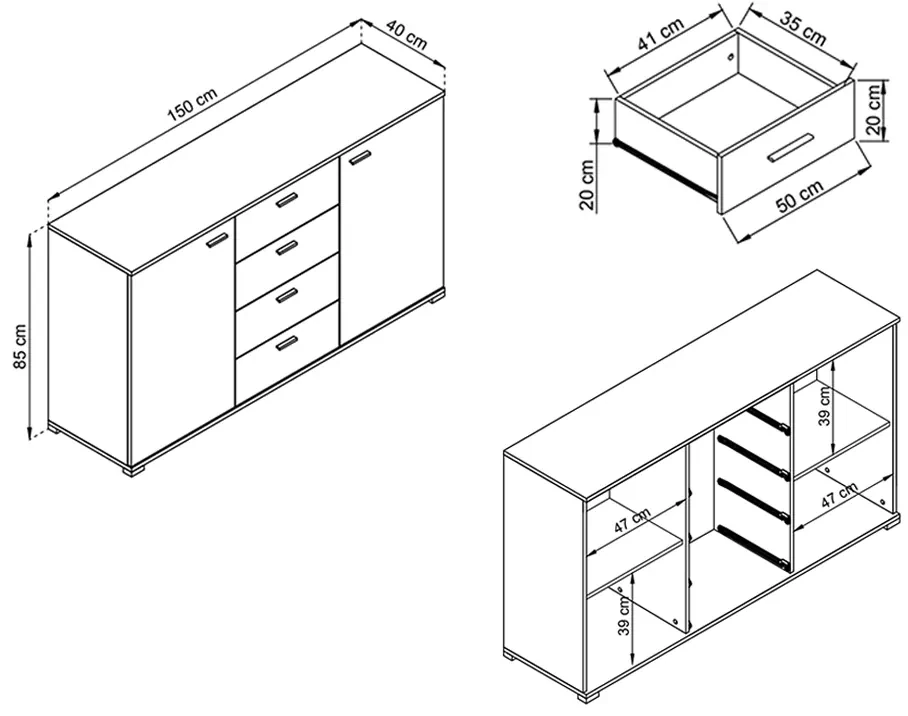 150 cm
40 cm
85 cm
41 cm
35 cm
20 cm
20 cm
50 cm
39 cm
47 cm
47 cm
39 cm