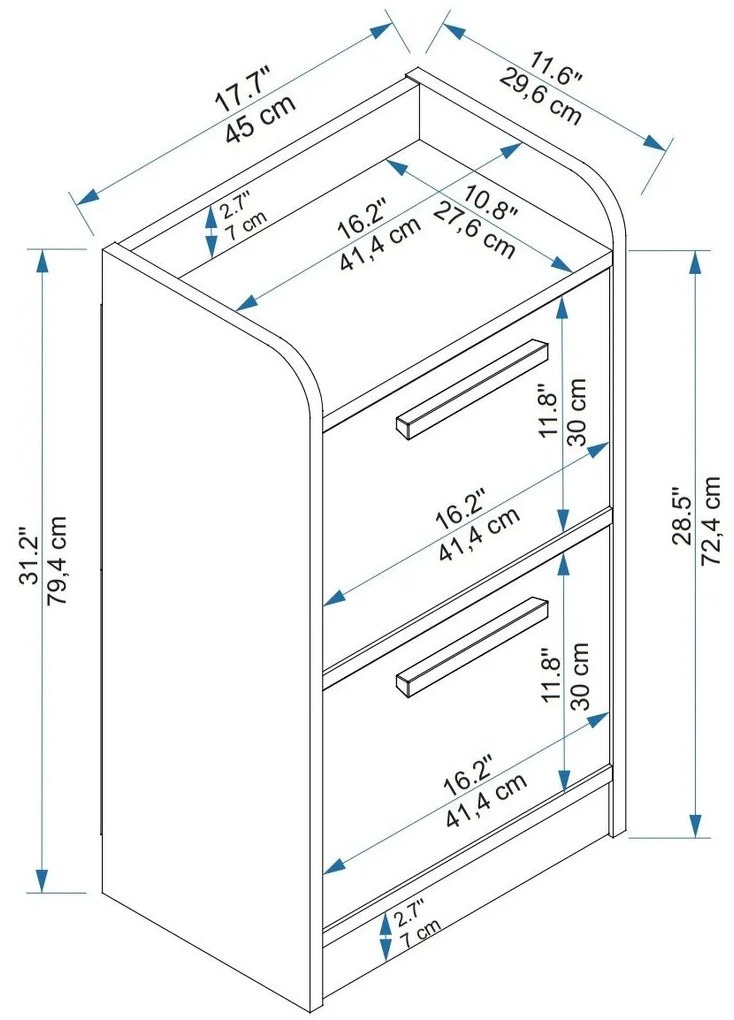 17.7"
45 cm

11.6"
29,6 cm

2.7"
7 cm

16.2"
41,4 cm

10.8"
27,6 cm

31.2"
79,4 cm

11.8"
30 cm

16.2"
41,4 cm

28.5"
72,4 cm

11.8"
30 cm

16.2"
41,4 cm

2.7"
7 cm