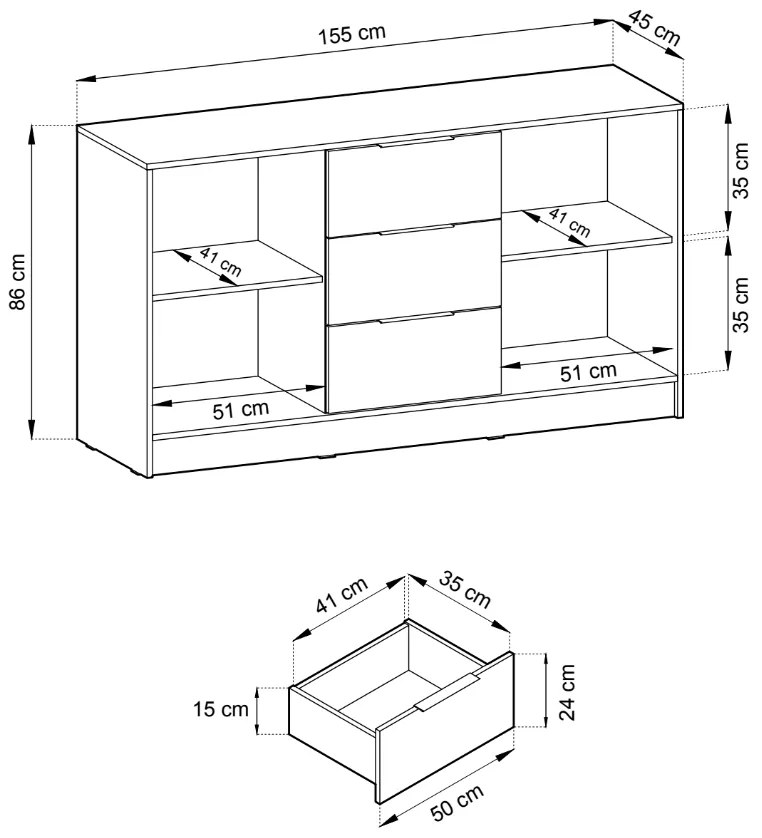 155 cm
45 cm
86 cm
35 cm
35 cm
41 cm
41 cm
51 cm
51 cm
41 cm
35 cm
15 cm
24 cm
50 cm