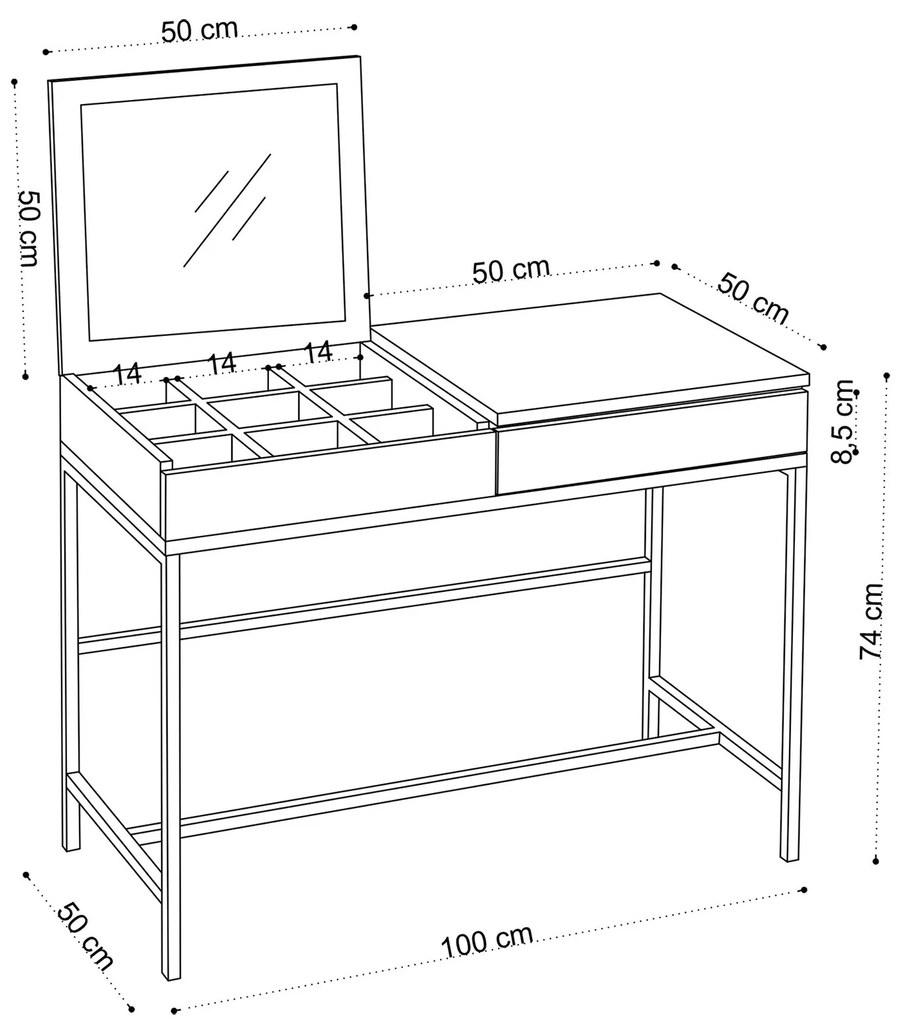 50 cm

50 cm

50 cm

50 cm

14

14

14

8,5 cm

74 cm

50 cm

100 cm