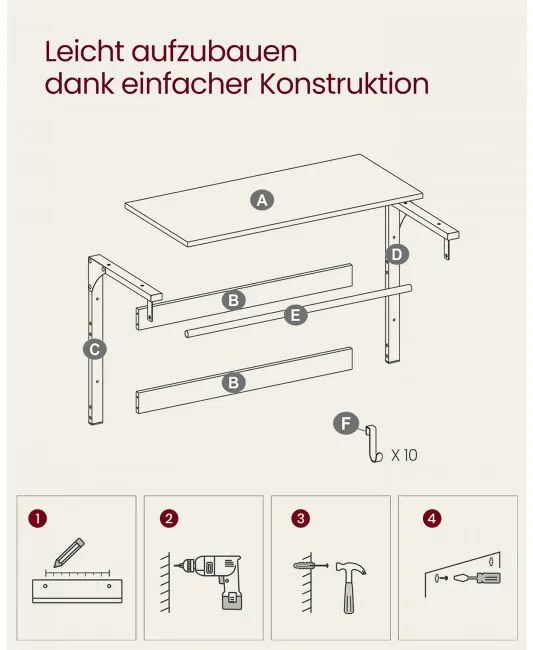 Leicht aufzubauen
dank einfacher Konstruktion

A
D
B
E
C
B
F
X 10

1
2
3
4