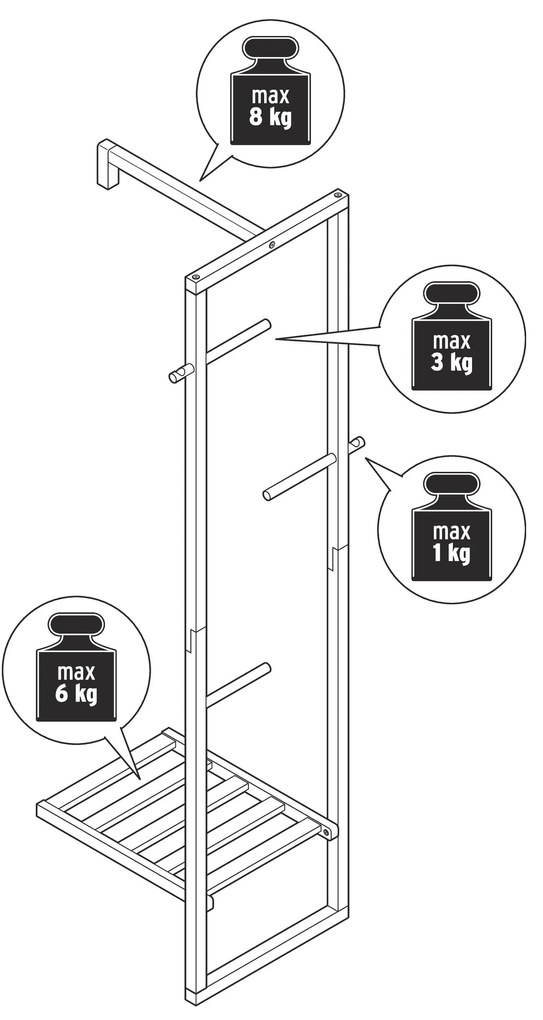 max
8 kg

max
3 kg

max
1 kg

max
6 kg