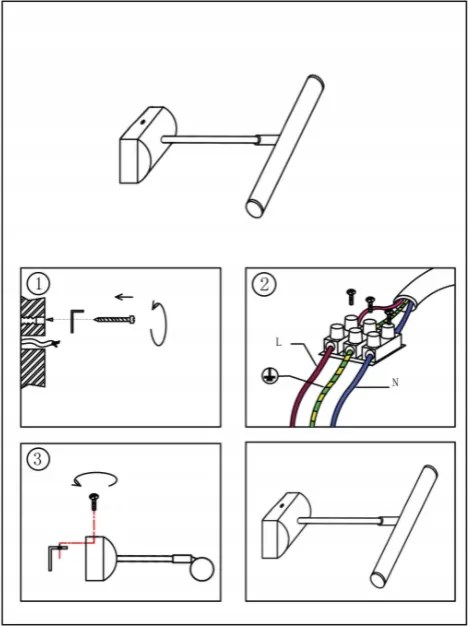 ①

②

L

N

③