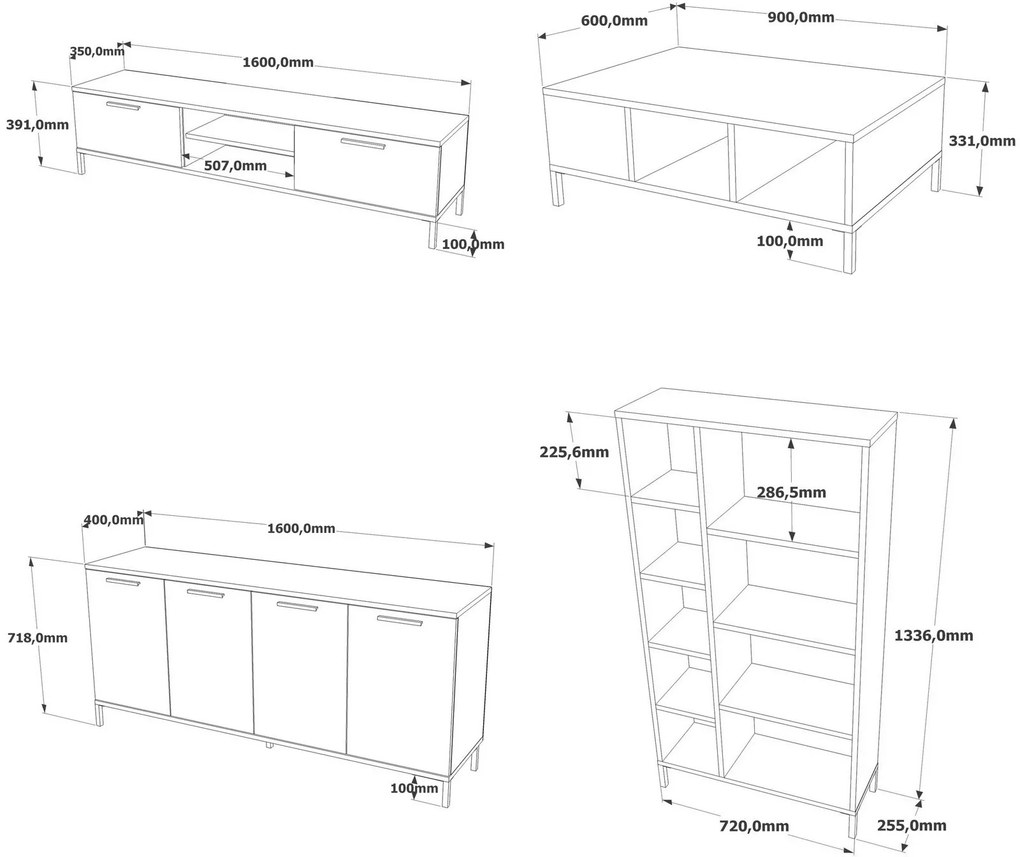 350,0mm
1600,0mm
391,0mm
507,0mm
100,0mm

600,0mm
900,0mm
331,0mm
100,0mm

400,0mm
1600,0mm
718,0mm
100mm

225,6mm
286,5mm
1336,0mm
720,0mm
255,0mm