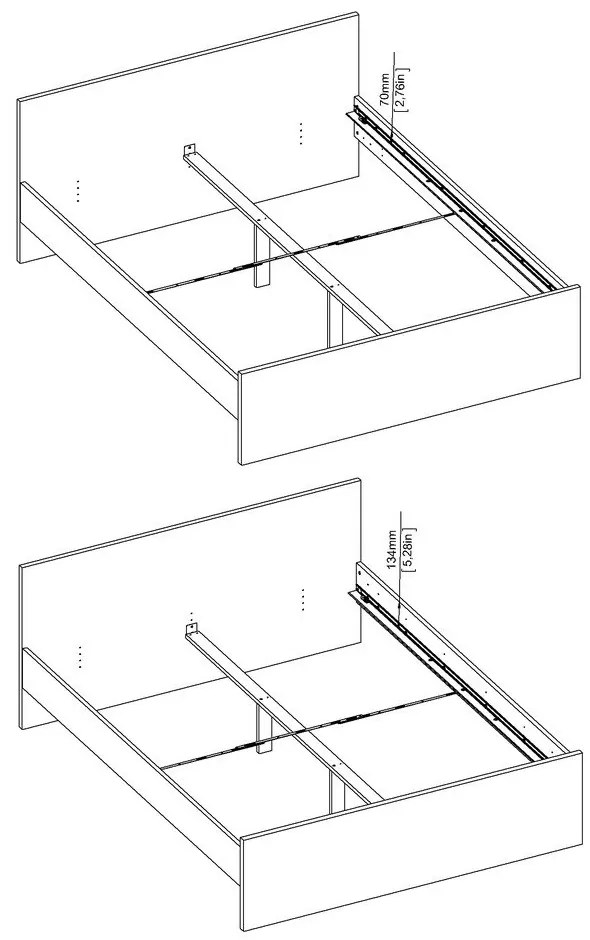 70mm
[2,76in]

134mm
[5,28in]