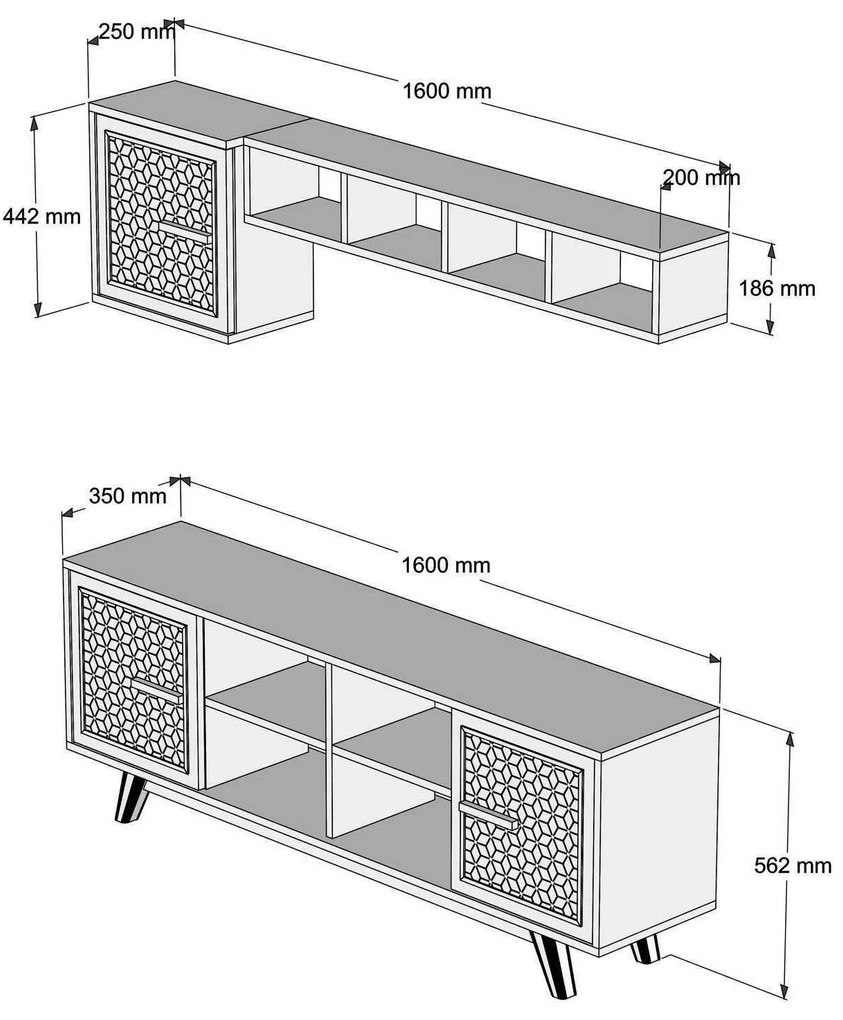 250 mm
1600 mm
200 mm
442 mm
186 mm

350 mm
1600 mm
562 mm