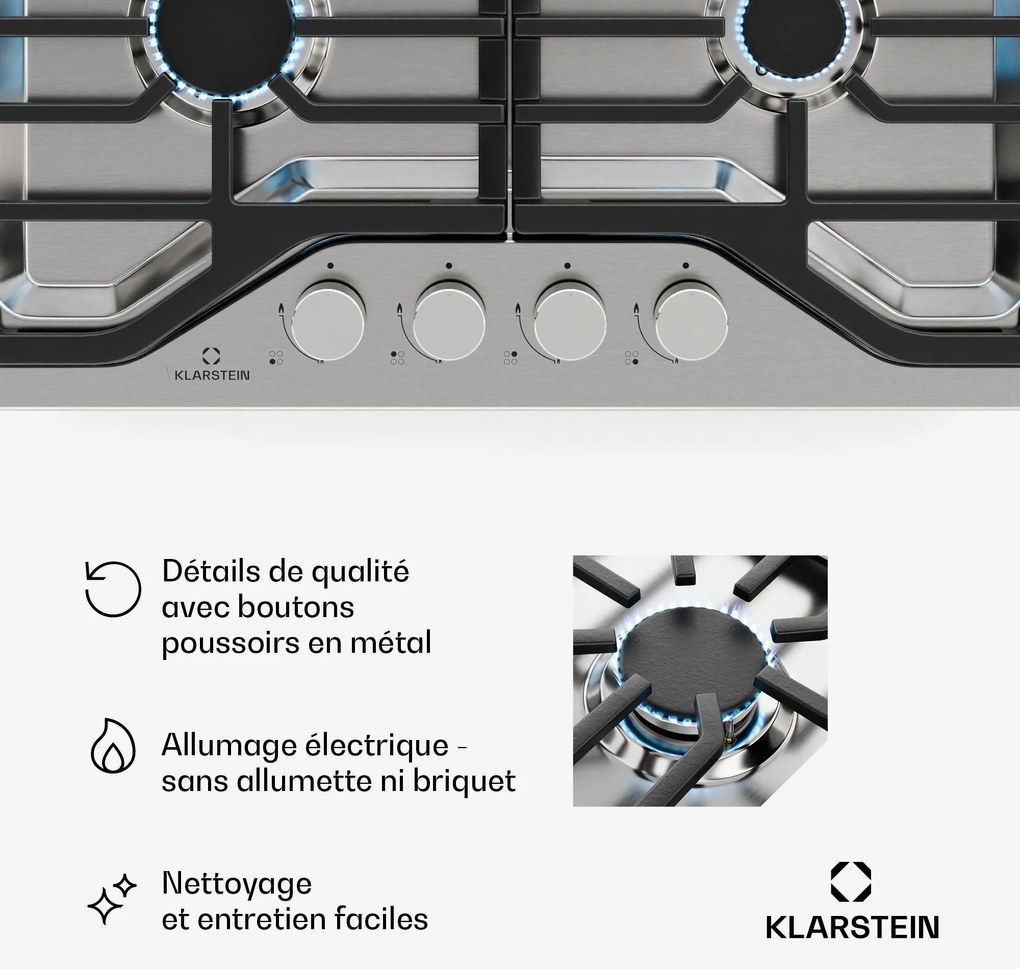 KLARSTEIN

Détails de qualité avec boutons poussoirs en métal

Allumage électrique - sans allumette ni briquet

Nettoyage et entretien faciles

KLARSTEIN