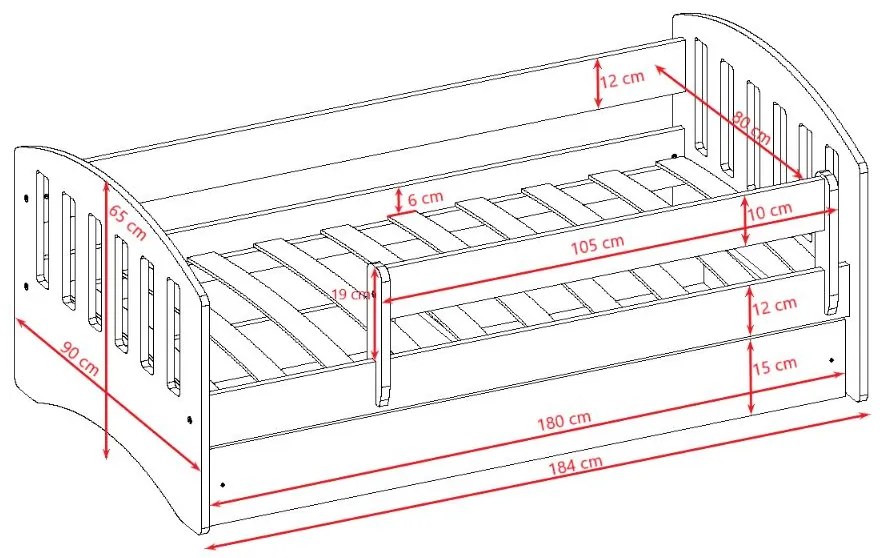 12 cm
80 cm
65 cm
6 cm
10 cm
105 cm
19 cm
12 cm
90 cm
15 cm
180 cm
184 cm