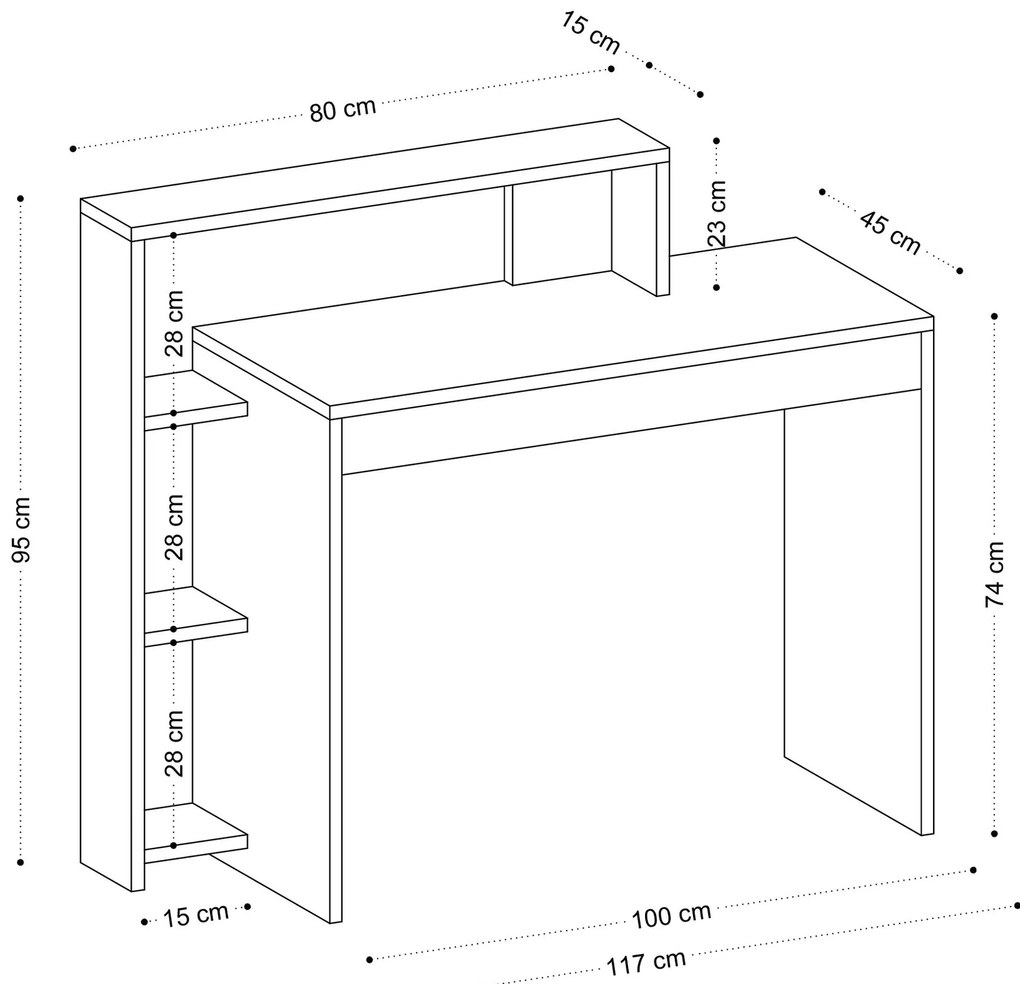 15 cm
80 cm
23 cm
45 cm
95 cm
28 cm
28 cm
28 cm
74 cm
15 cm
100 cm
117 cm