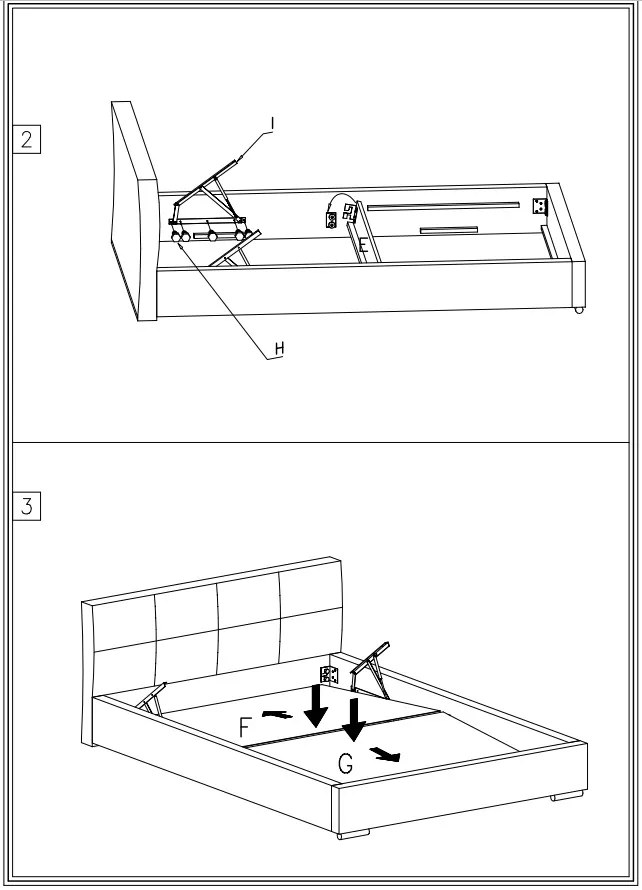 2

I

E

H

3

F

G