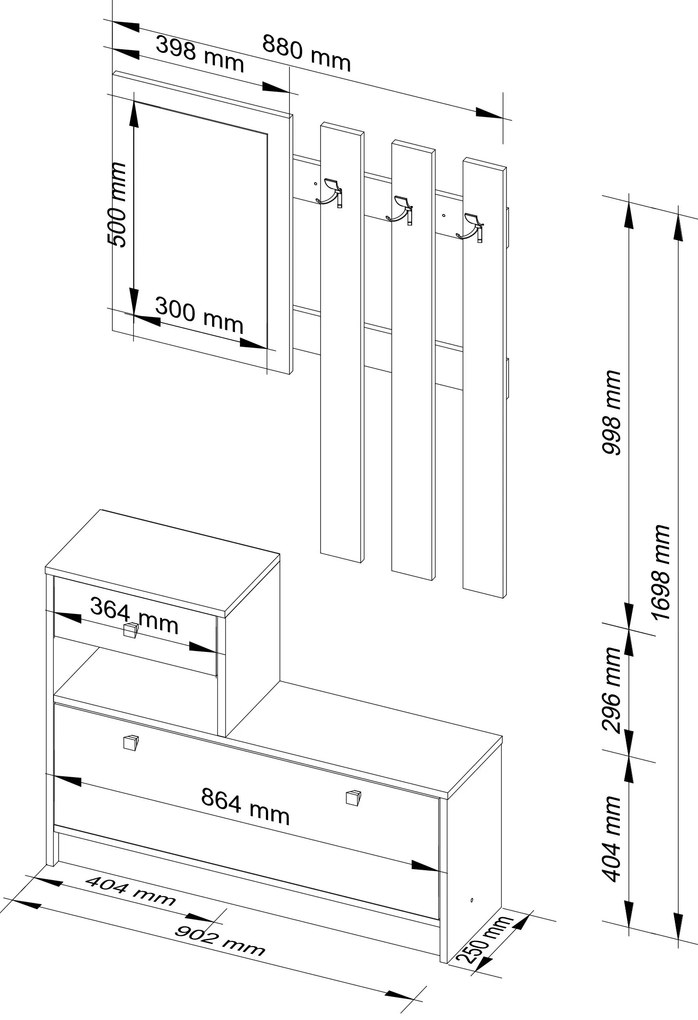 398 mm
880 mm
500 mm
300 mm
998 mm
1698 mm
364 mm
296 mm
864 mm
404 mm
404 mm
902 mm
250 mm