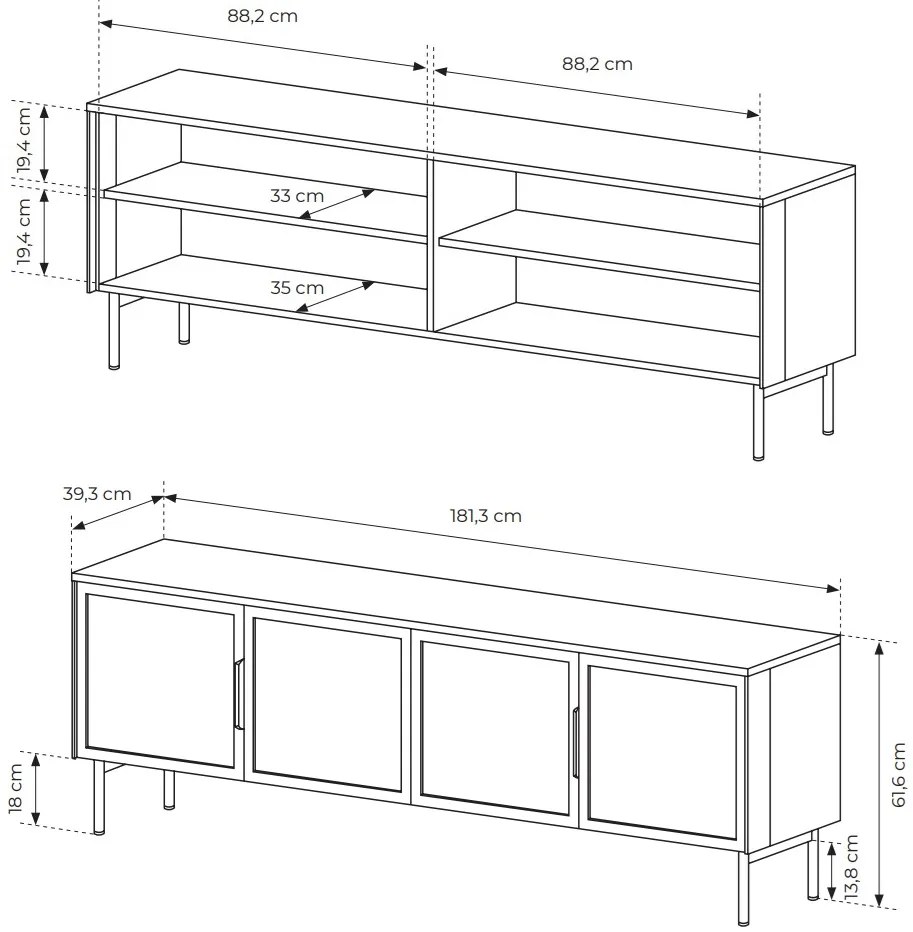 88,2 cm
88,2 cm
19,4 cm
19,4 cm
33 cm
35 cm
39,3 cm
181,3 cm
18 cm
61,6 cm
13,8 cm