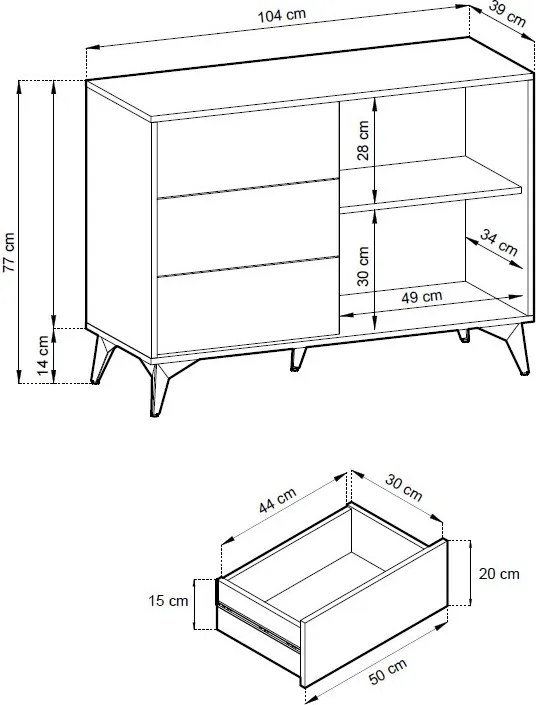 104 cm
39 cm
77 cm
14 cm
28 cm
30 cm
34 cm
49 cm
44 cm
30 cm
20 cm
15 cm
50 cm