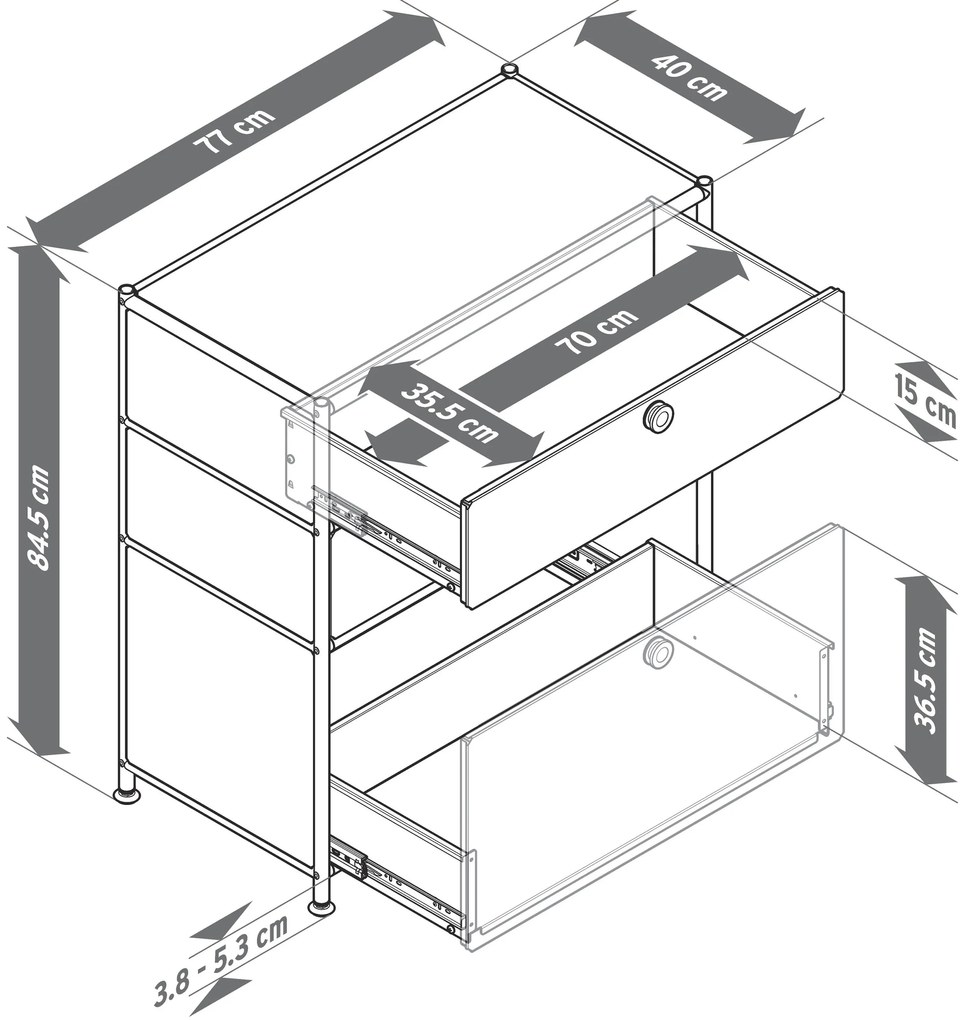 77 cm

40 cm

84.5 cm

70 cm

35.5 cm

15 cm

36.5 cm

3.8 - 5.3 cm