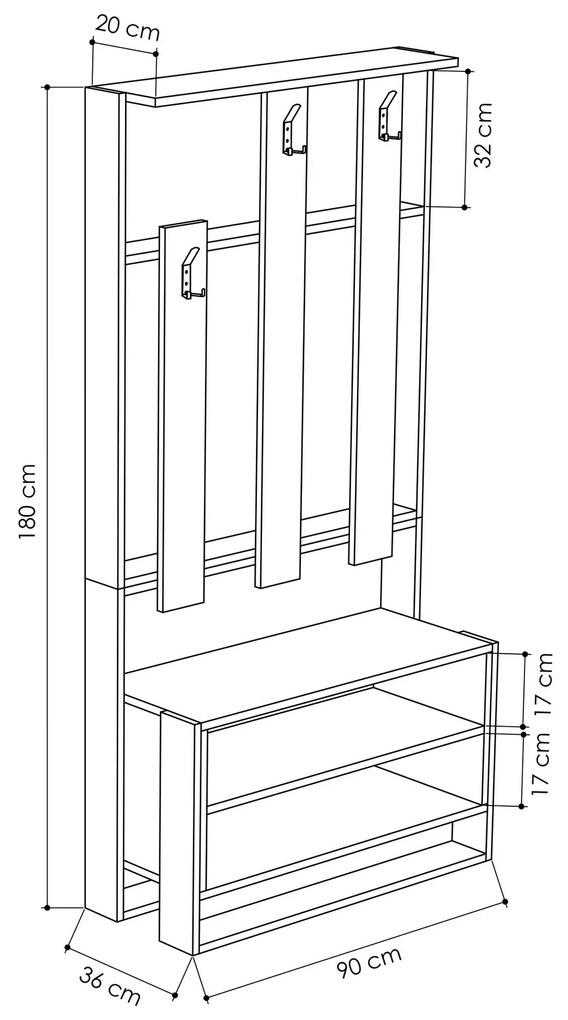 20 cm
32 cm
180 cm
17 cm
17 cm
36 cm
90 cm