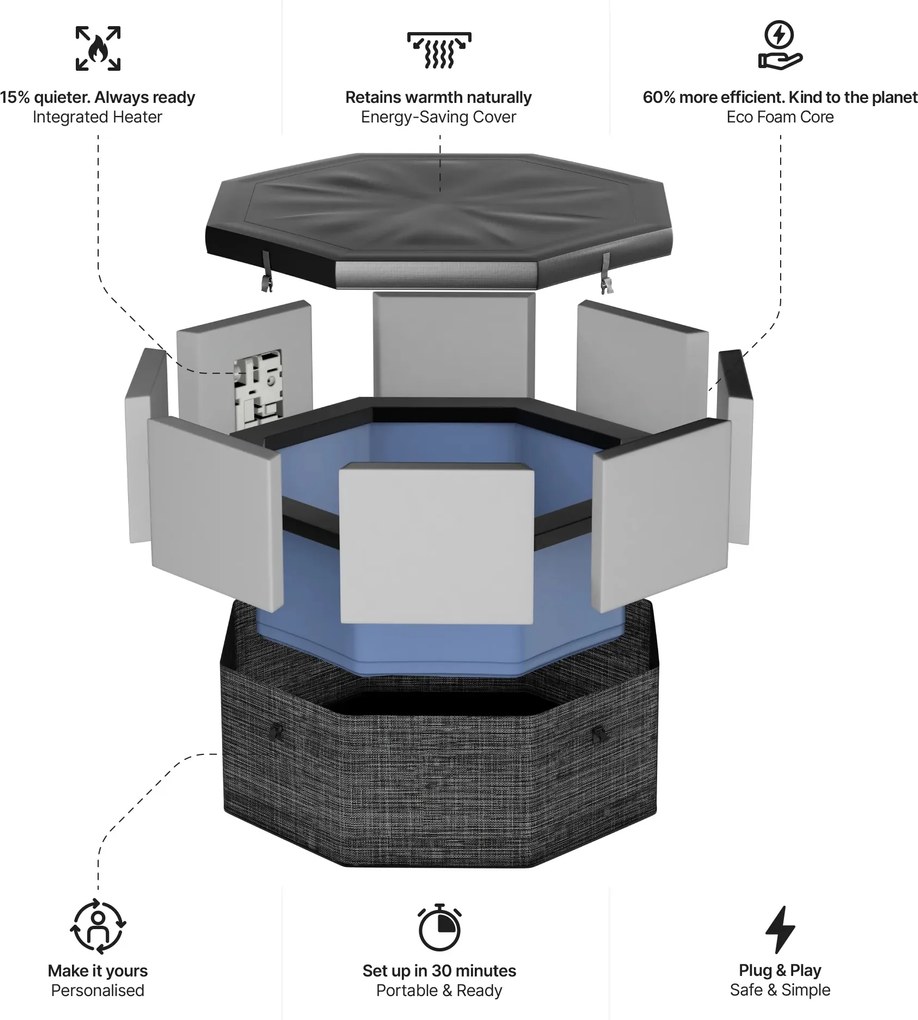 15% quieter. Always ready
Integrated Heater

Retains warmth naturally
Energy-Saving Cover

60% more efficient. Kind to the planet
Eco Foam Core

Make it yours
Personalised

Set up in 30 minutes
Portable & Ready

Plug & Play
Safe & Simple