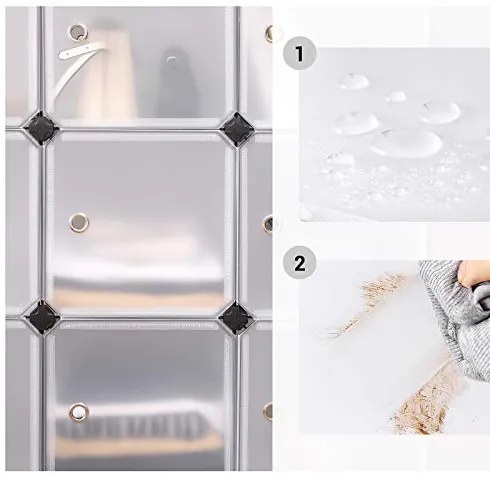 1

2