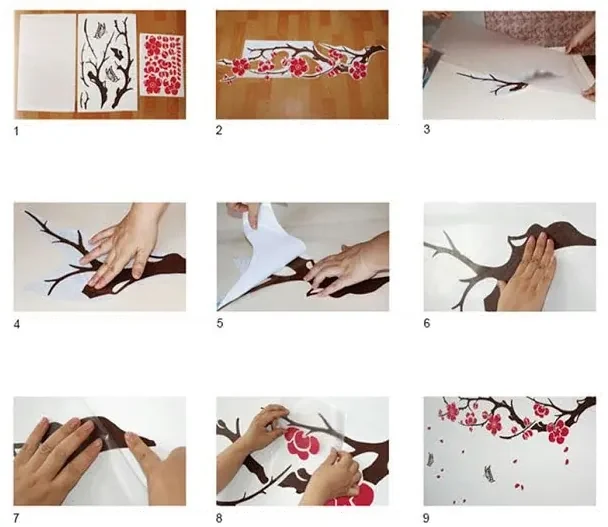 1
2
3
4
5
6
7
8
9