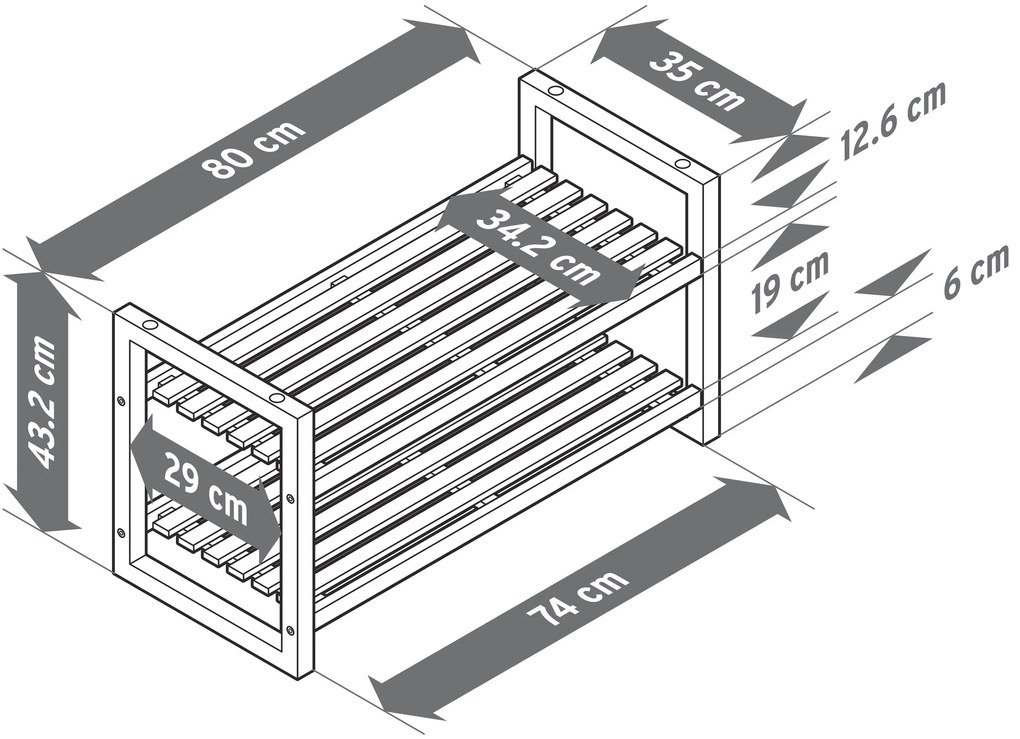 80 cm
35 cm
12.6 cm
34.2 cm
19 cm
6 cm
43.2 cm
29 cm
74 cm