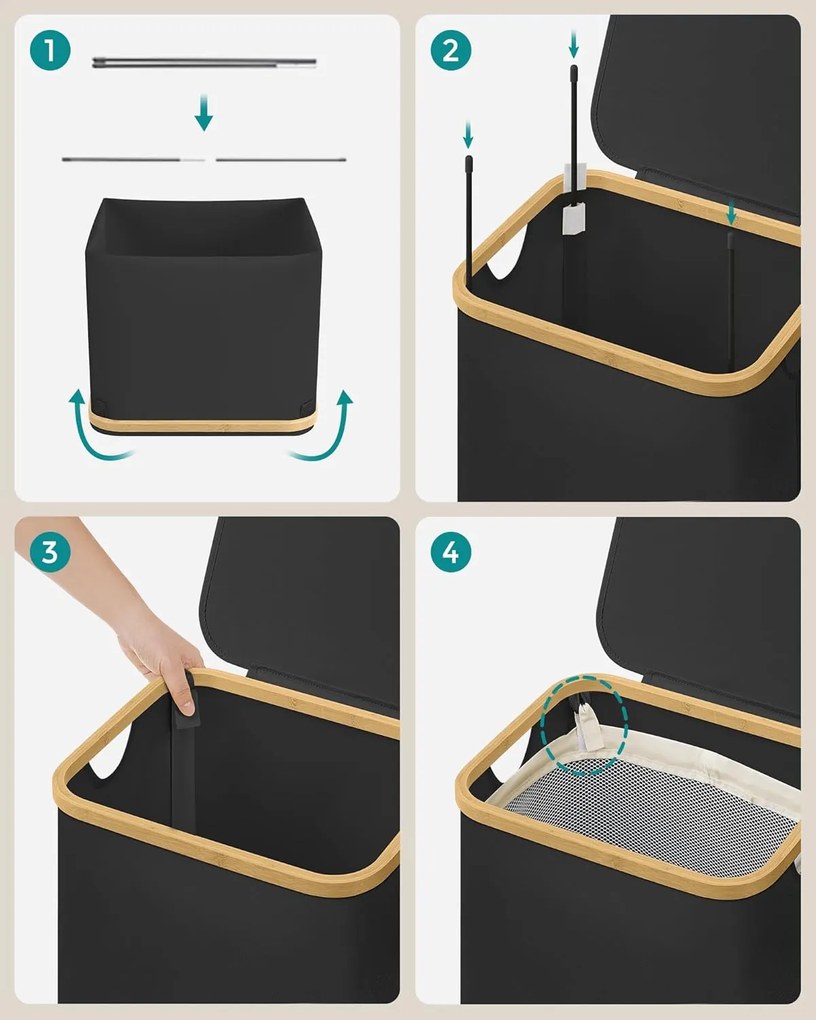 1

2

3

4