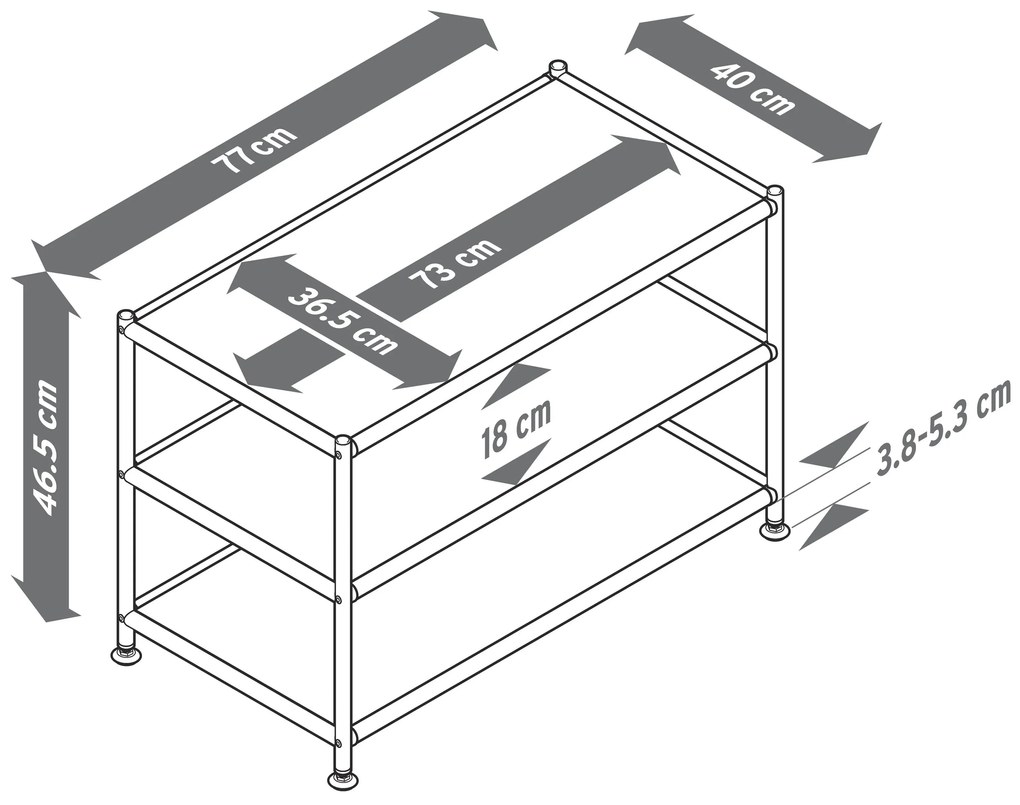 77 cm
40 cm
73 cm
36.5 cm
46.5 cm
18 cm
3.8-5.3 cm