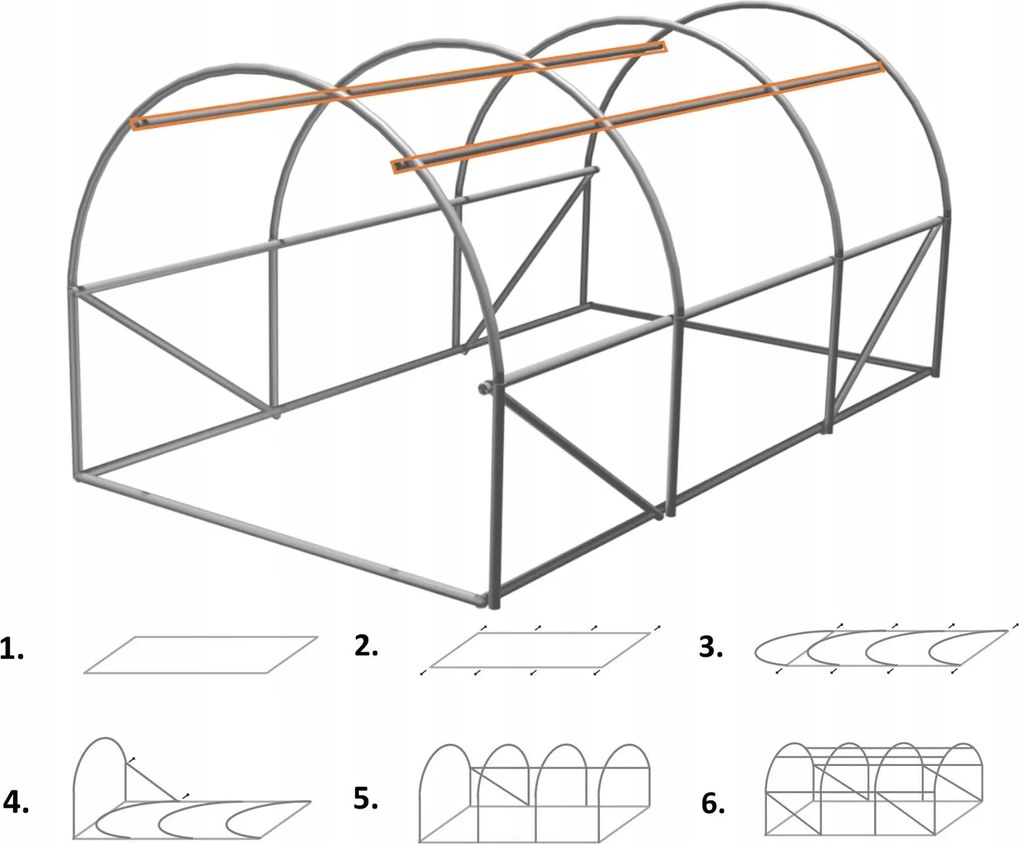 1.

2.

3.

4.

5.

6.