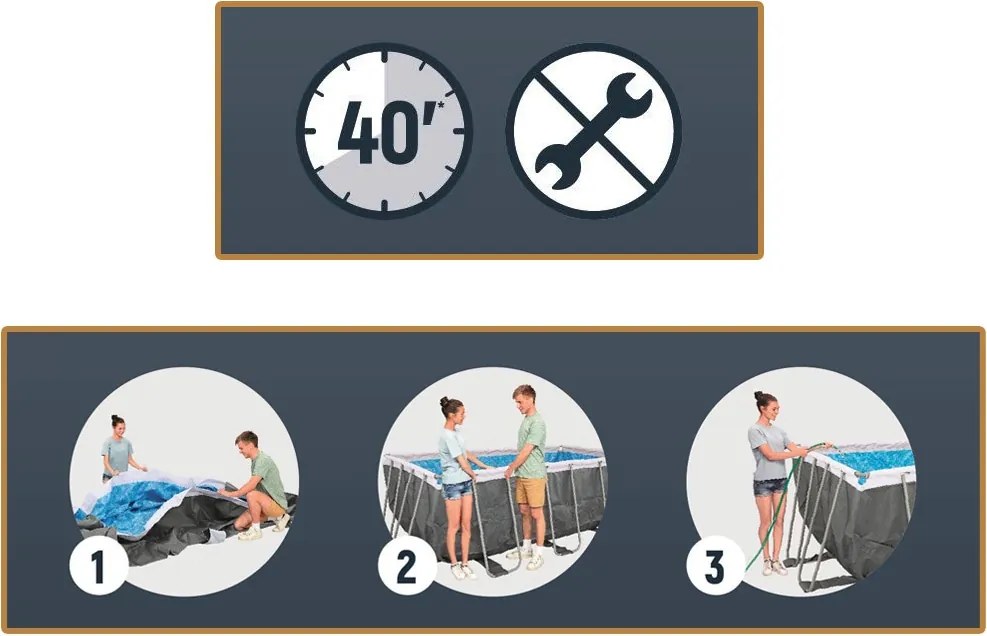 40'*

1

2

3