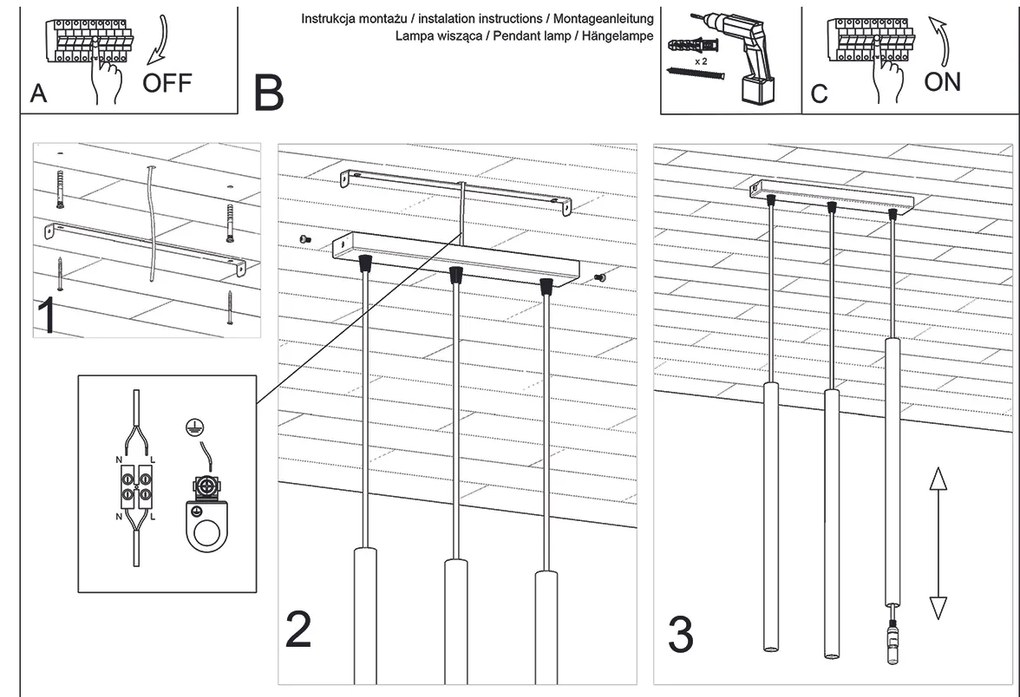 A
OFF

B

Instrukcja montażu / instalation instructions / Montageanleitung
Lampa wisząca / Pendant lamp / Hängelampe

x 2

C
ON

1

N L
N L

2

3