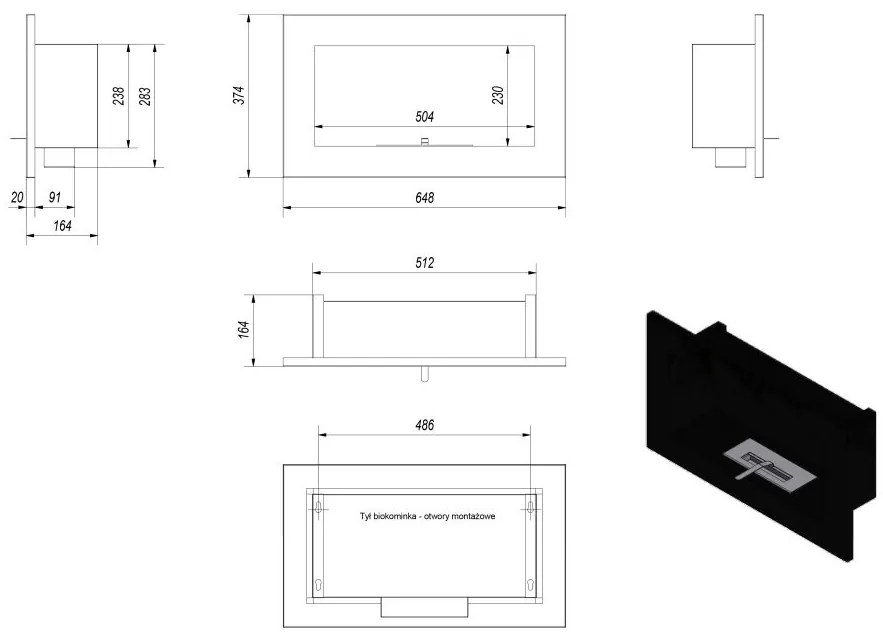 238
283
20
91
164
374
504
230
648
512
164
486
Tył biokominka - otwory montażowe