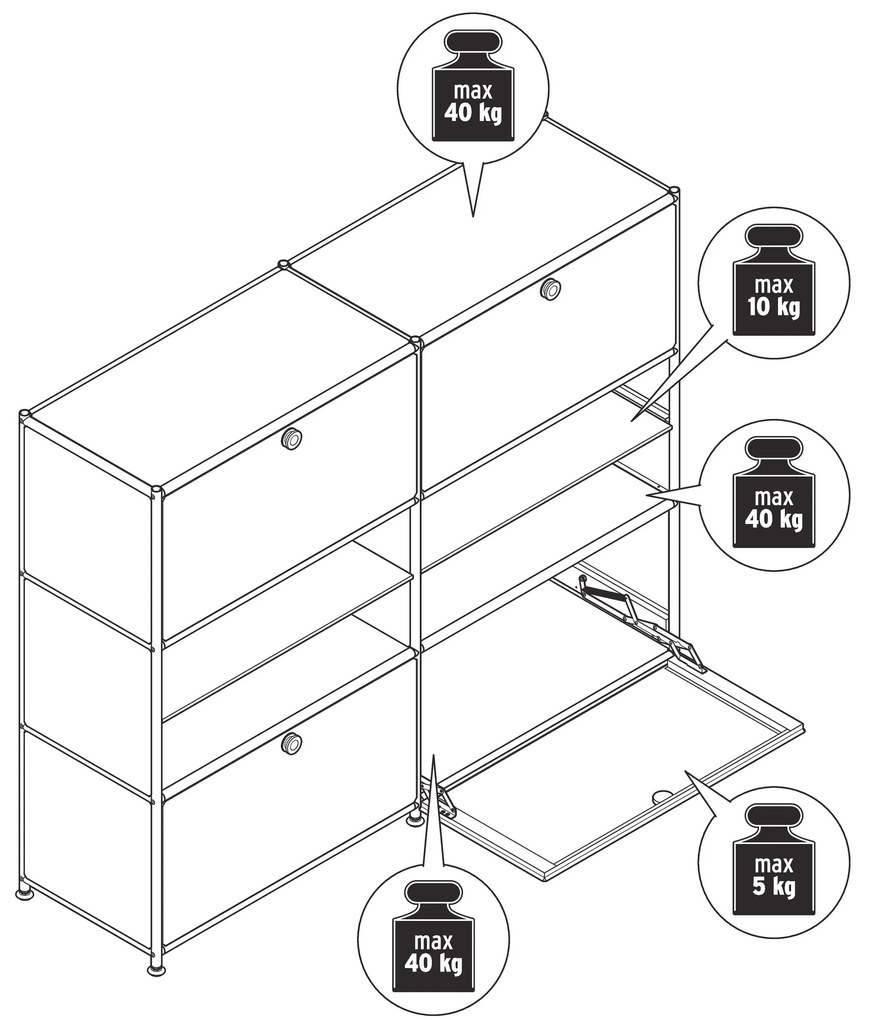 max
40 kg

max
10 kg

max
40 kg

max
5 kg

max
40 kg