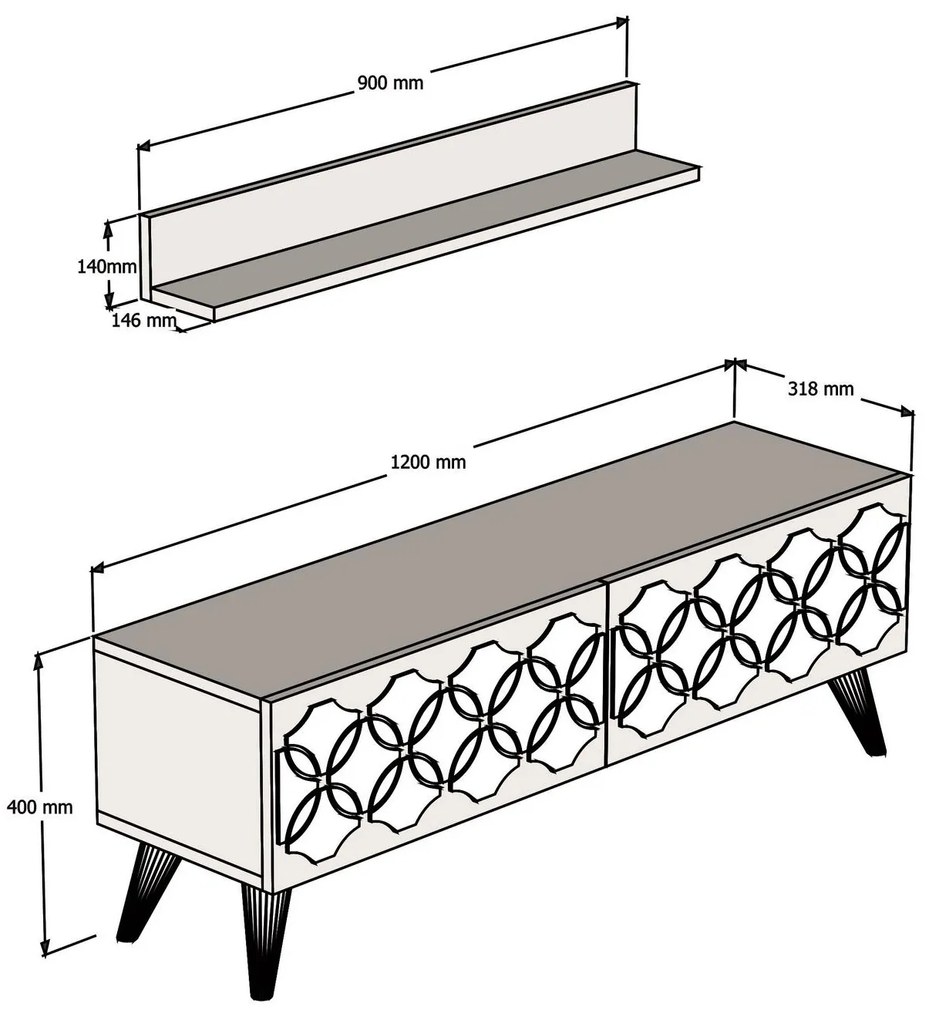 900 mm

140mm

146 mm

318 mm

1200 mm

400 mm