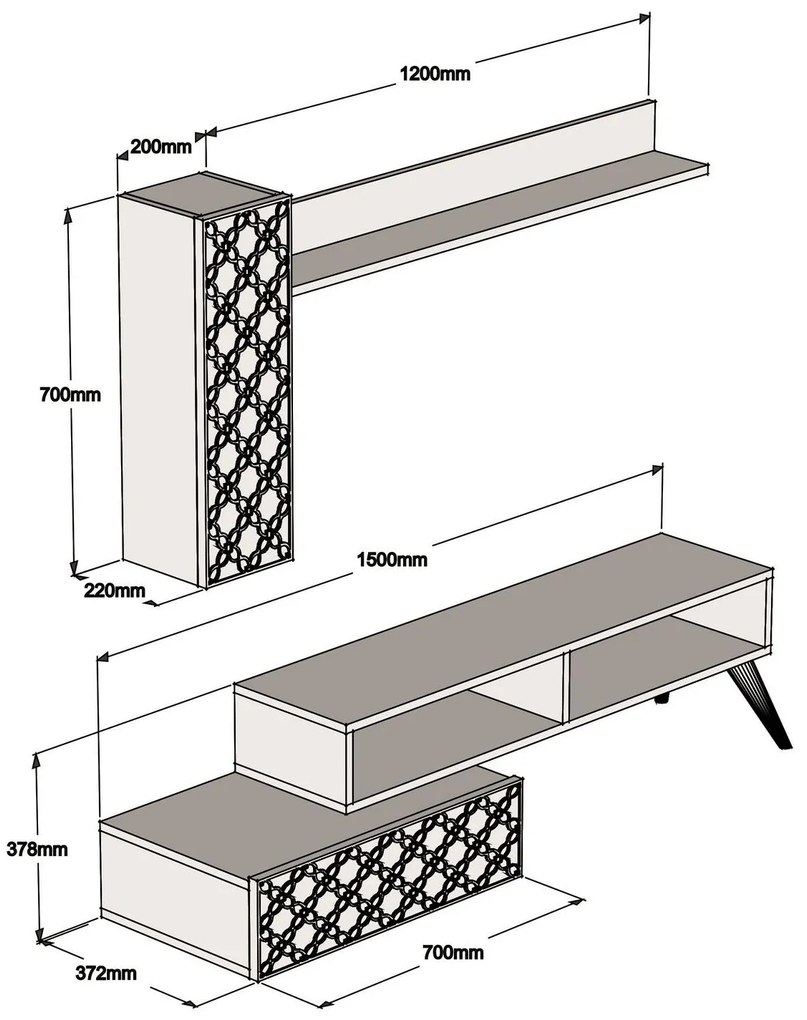 1200mm

200mm

700mm

220mm

1500mm

378mm

372mm

700mm