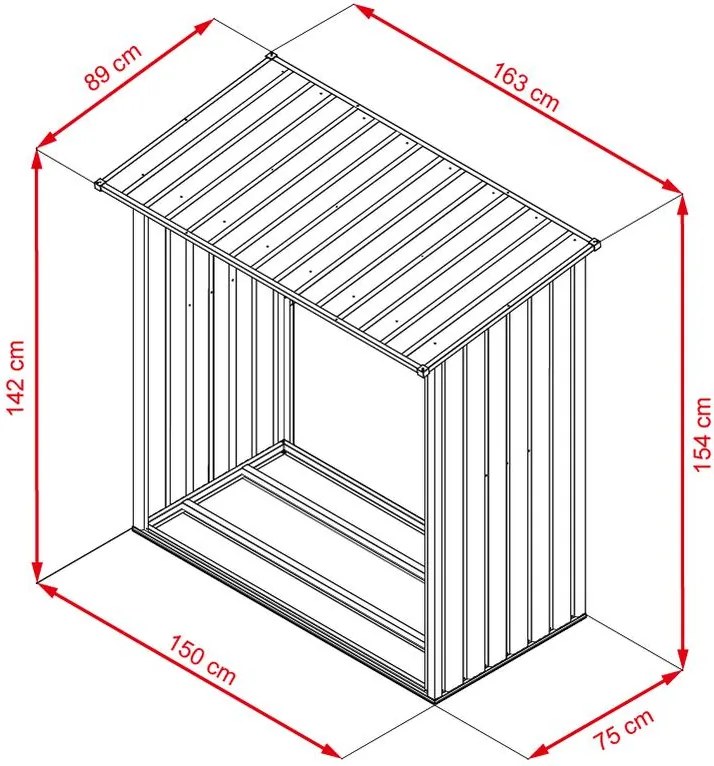 89 cm

163 cm

142 cm

154 cm

150 cm

75 cm