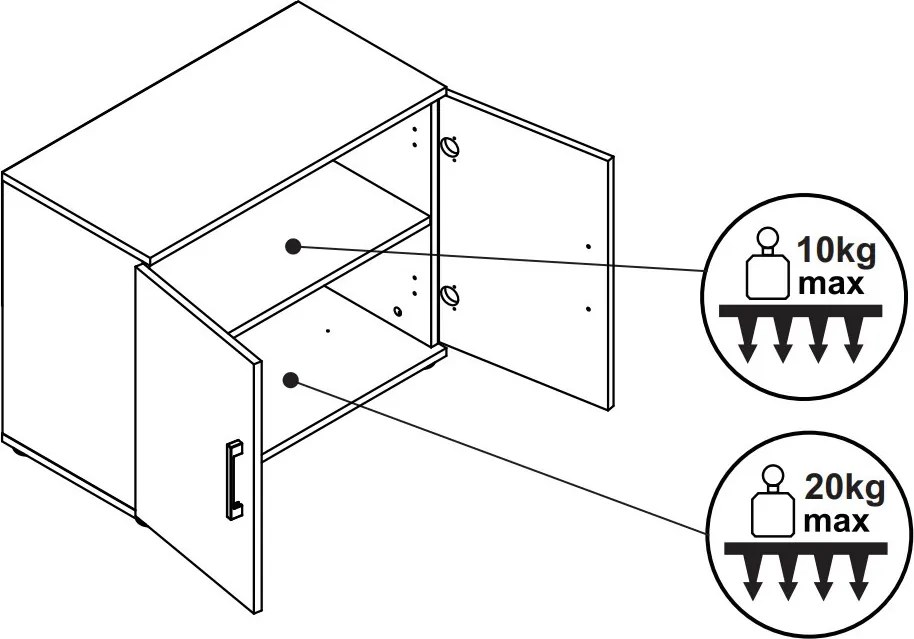 10kg
max

20kg
max