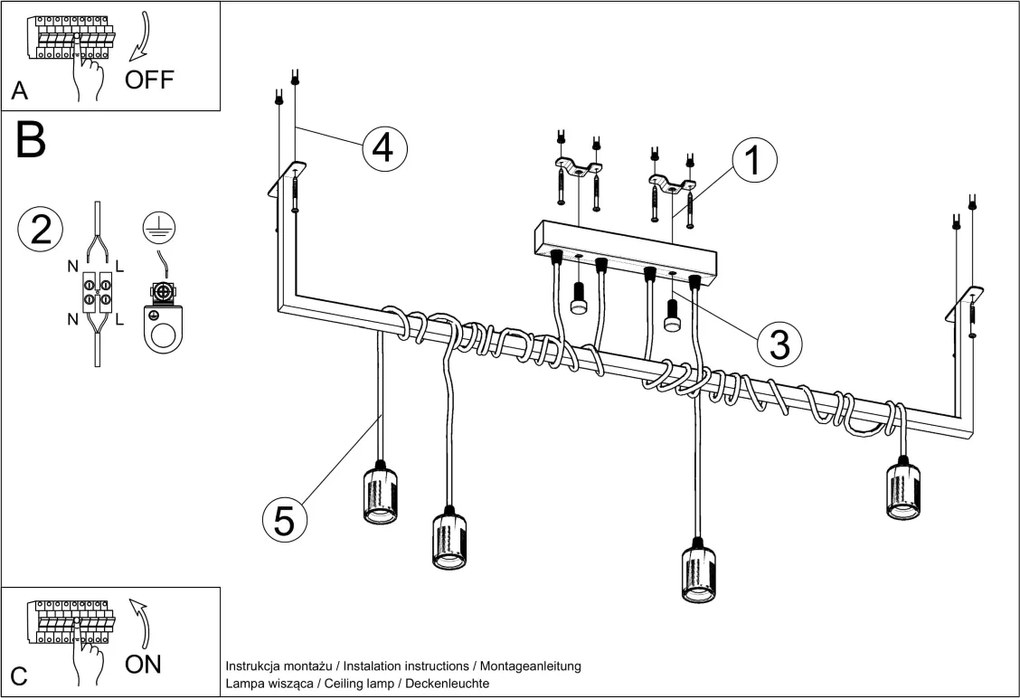 A
OFF
B
2
N L
N L
4
1
3
5
C
ON
Instrukcja montażu / Instalation instructions / Montageanleitung
Lampa wisząca / Ceiling lamp / Deckenleuchte