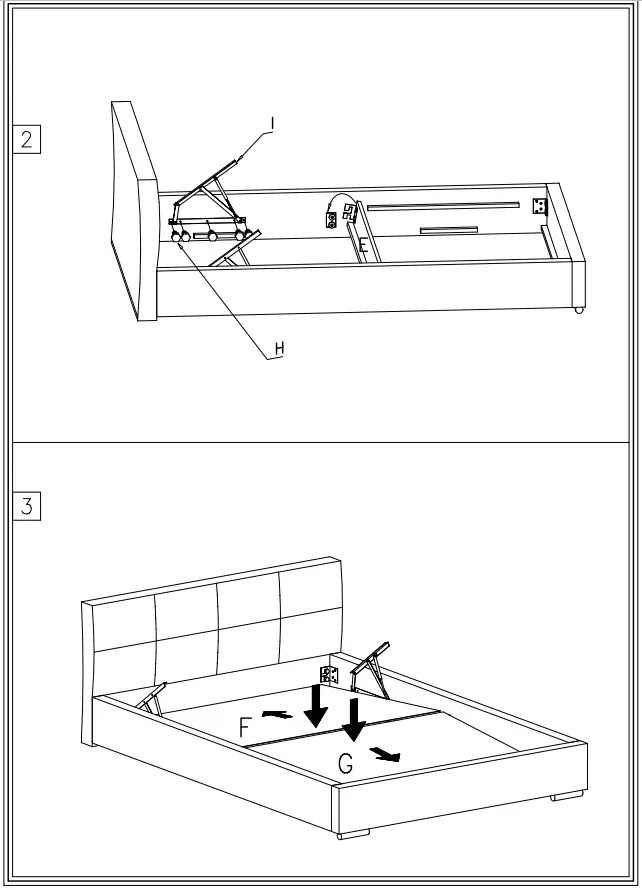 2

I

E

H

3

F

G