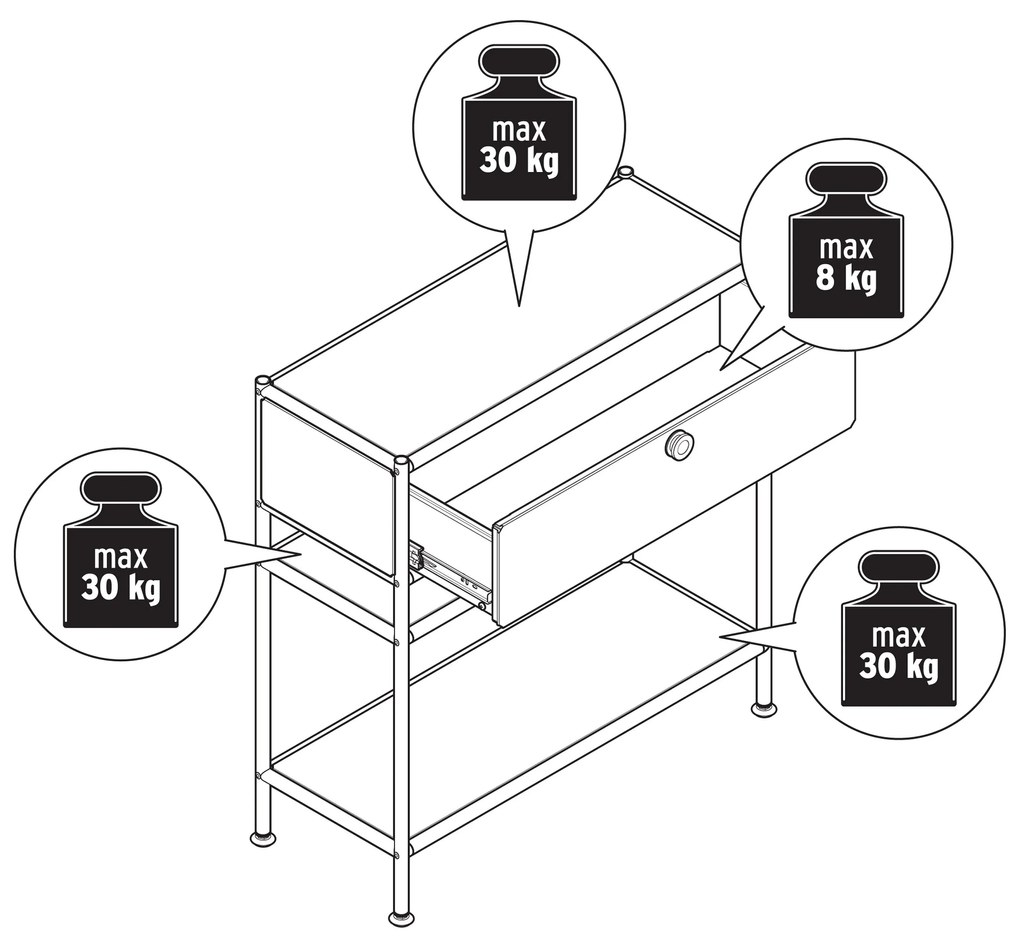 max
30 kg

max
8 kg

max
30 kg

max
30 kg