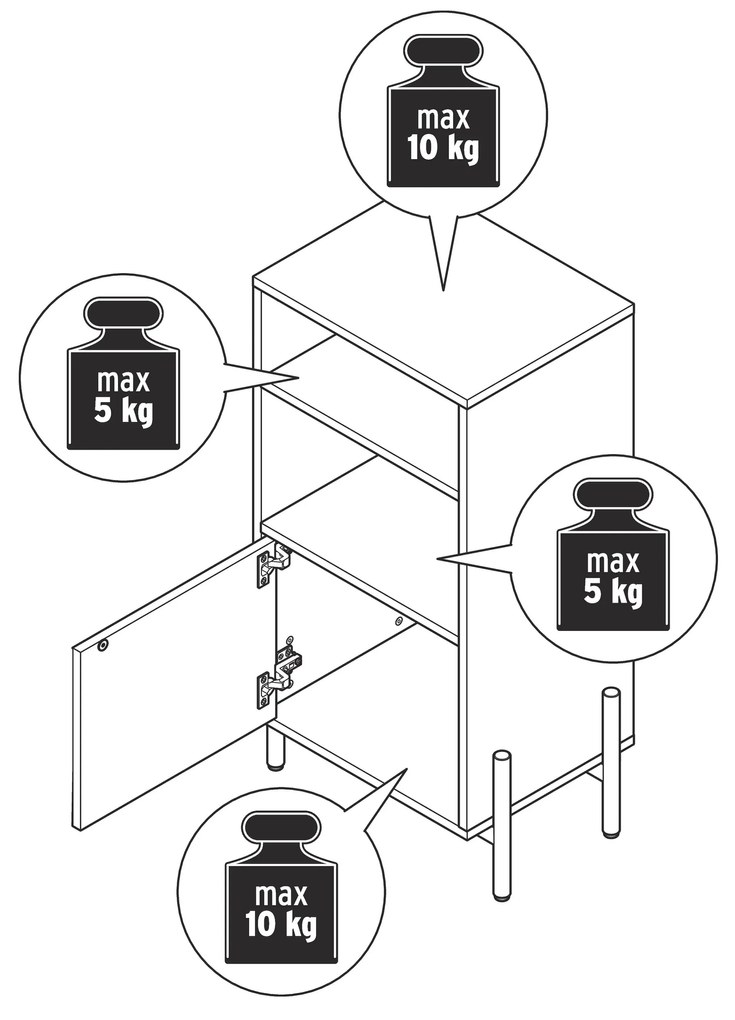 max
10 kg

max
5 kg

max
5 kg

max
10 kg