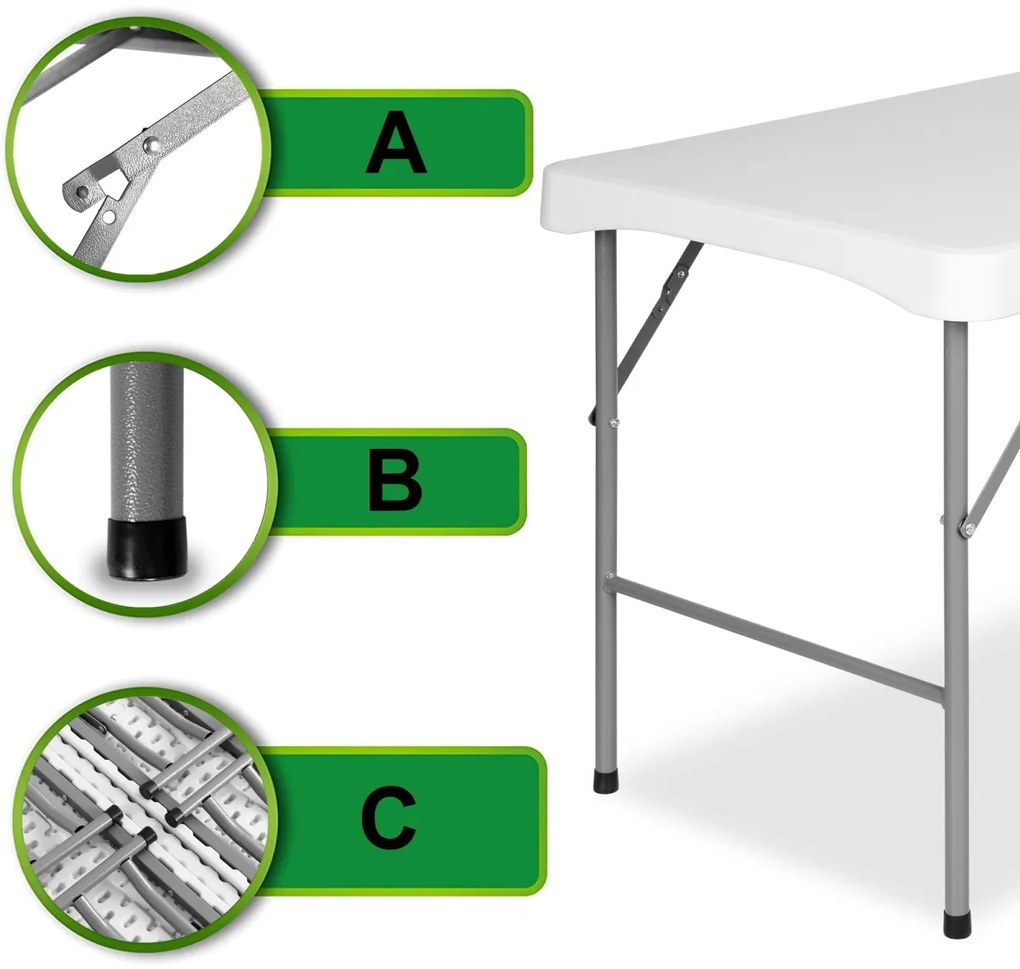 A

B

C