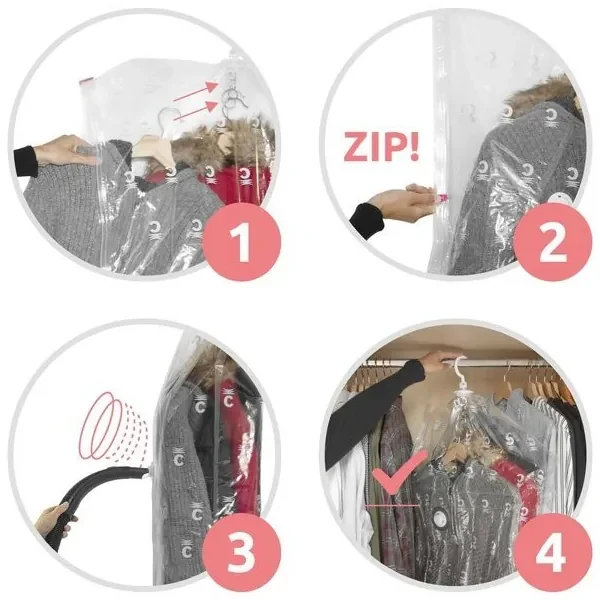 1

ZIP!

2

3

4