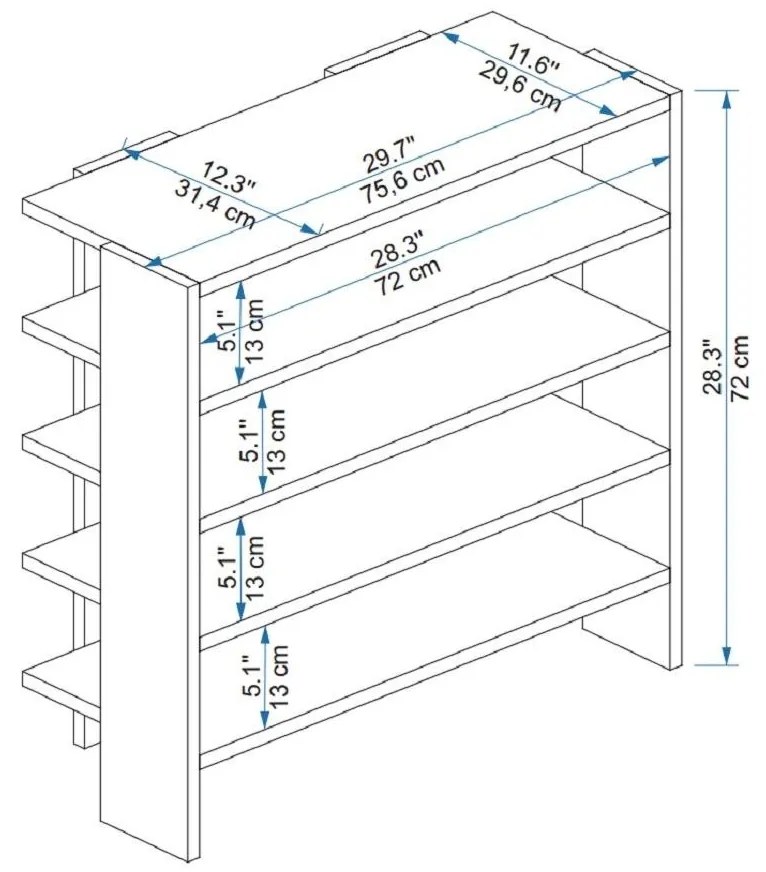 11.6"
29,6 cm

12.3"
31,4 cm

29.7"
75,6 cm

28.3"
72 cm

5.1"
13 cm

5.1"
13 cm

5.1"
13 cm

5.1"
13 cm

28.3"
72 cm