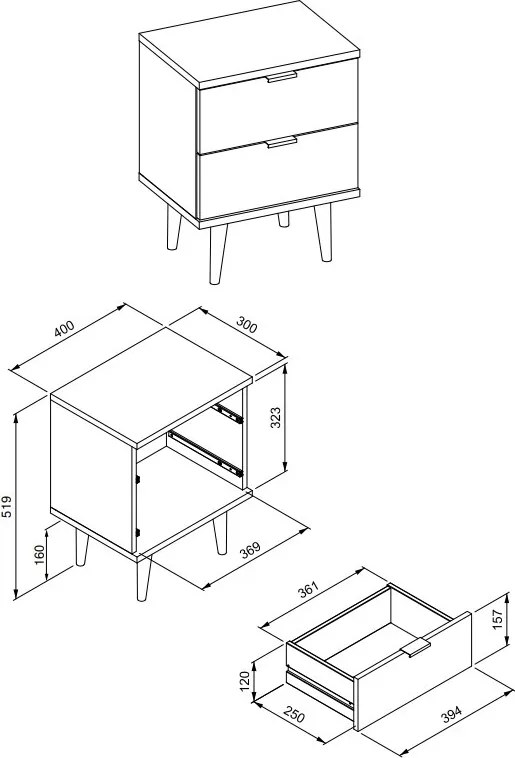 400
300
323
519
160
369
361
157
120
250
394