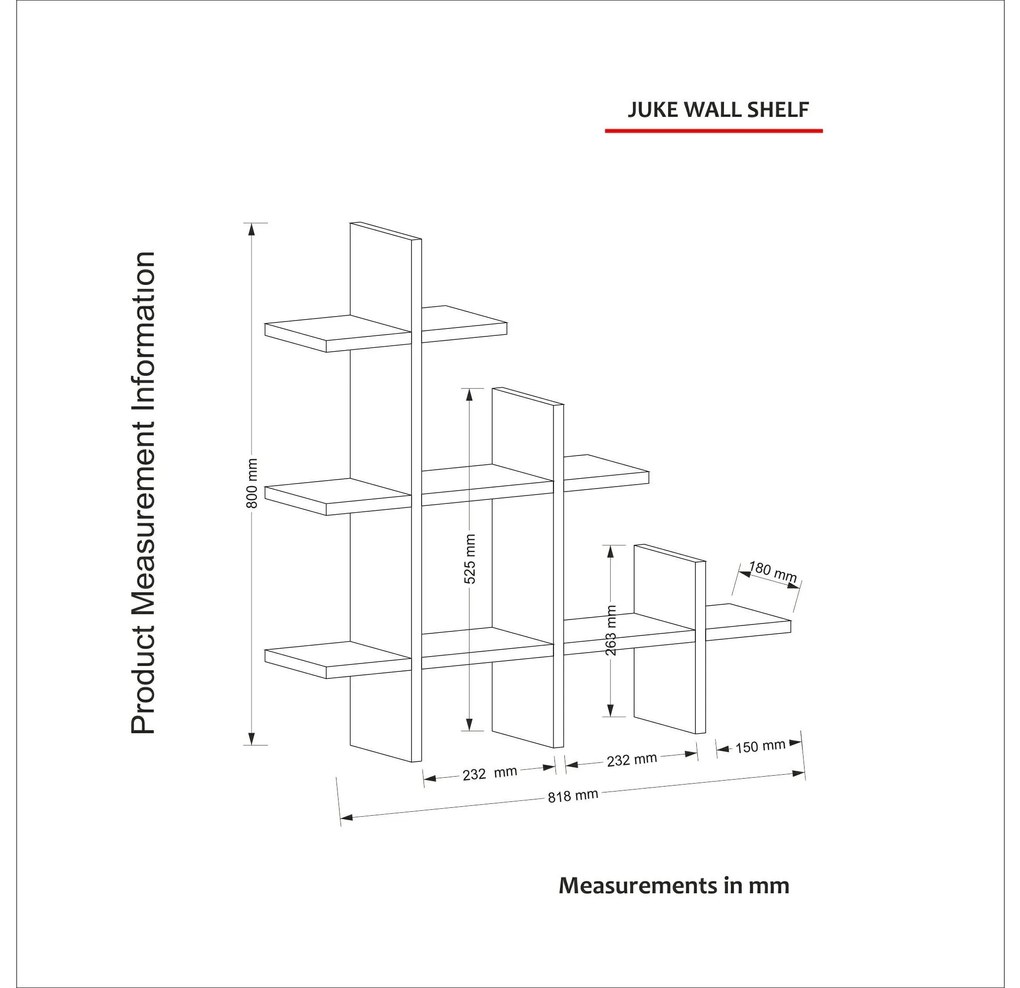 JUKE WALL SHELF

Product Measurement Information

800 mm

525 mm

263 mm

180 mm

232 mm

232 mm

150 mm

818 mm

Measurements in mm