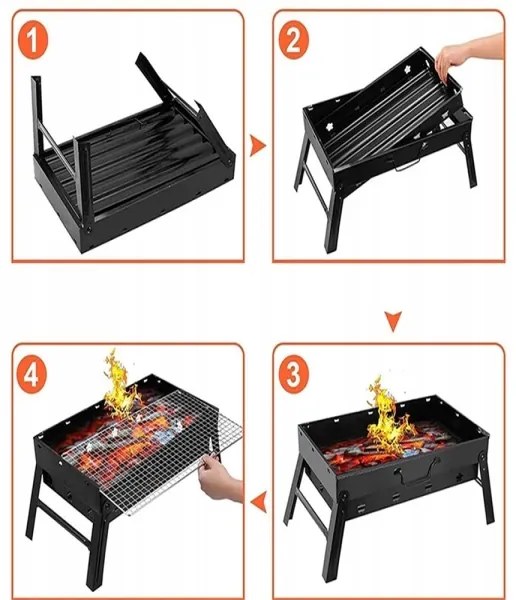 1

2

4

3