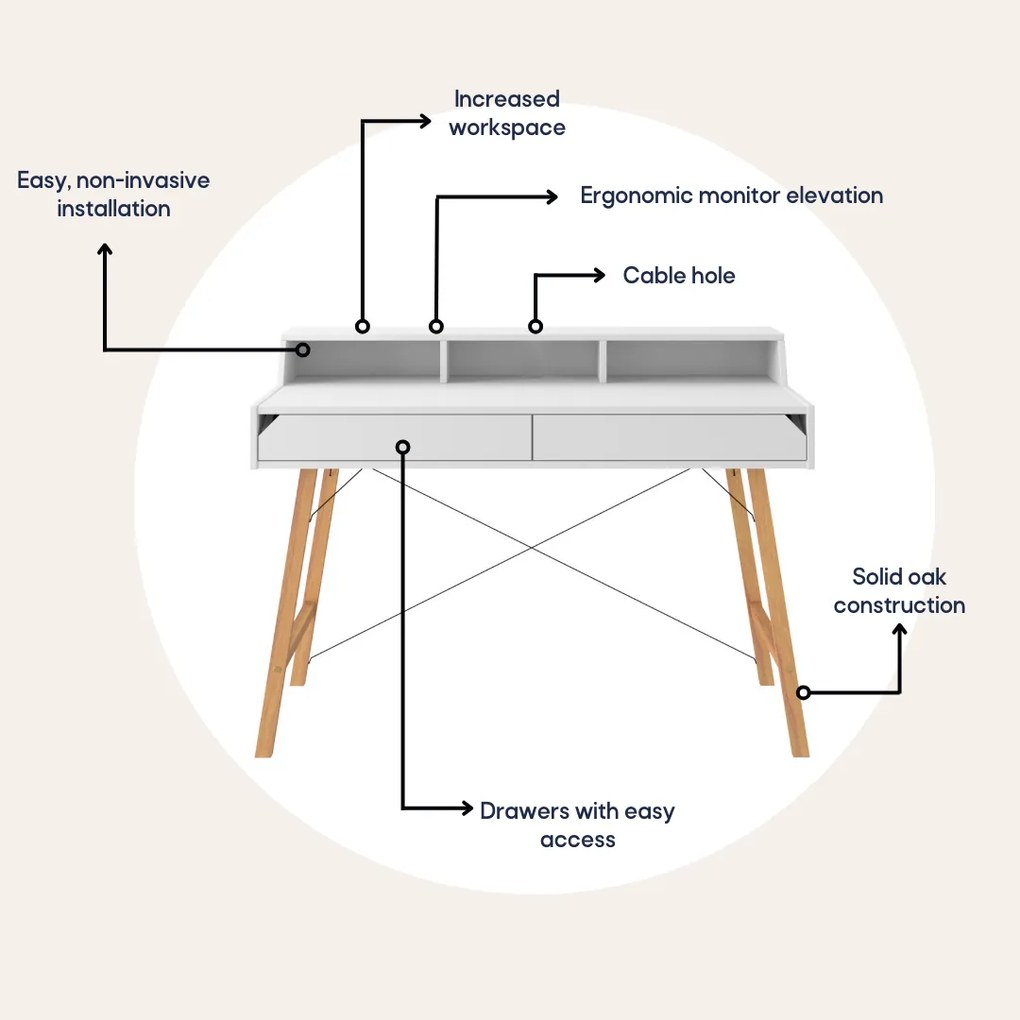 Increased workspace

Easy, non-invasive installation

Ergonomic monitor elevation

Cable hole

Solid oak construction

Drawers with easy access