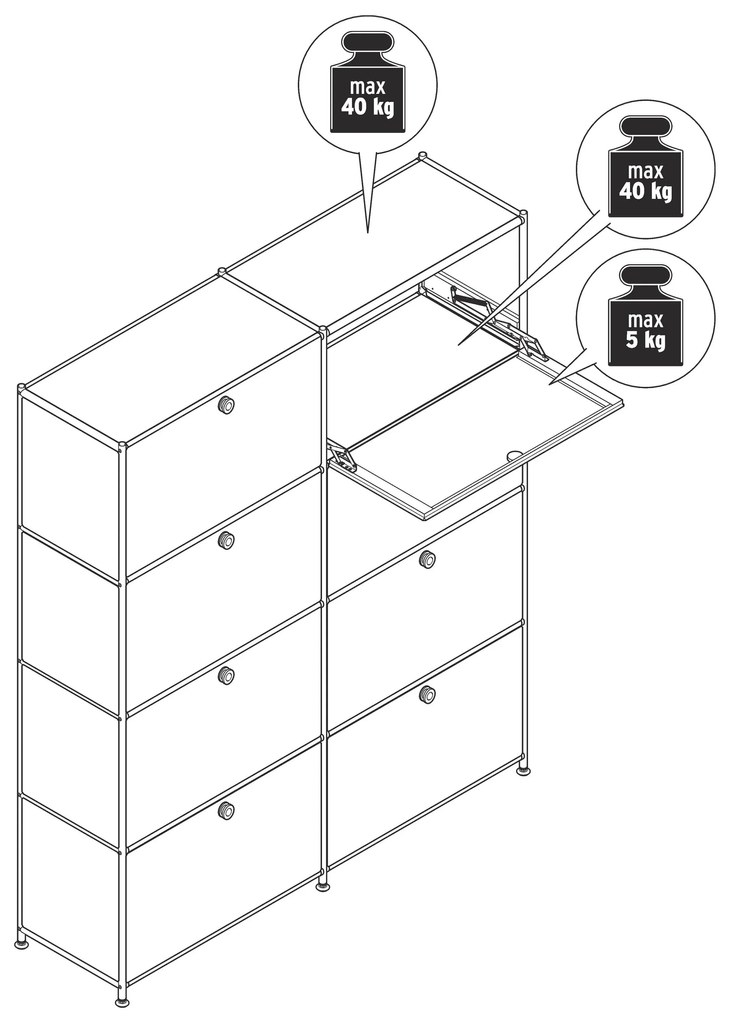 max
40 kg

max
40 kg

max
5 kg