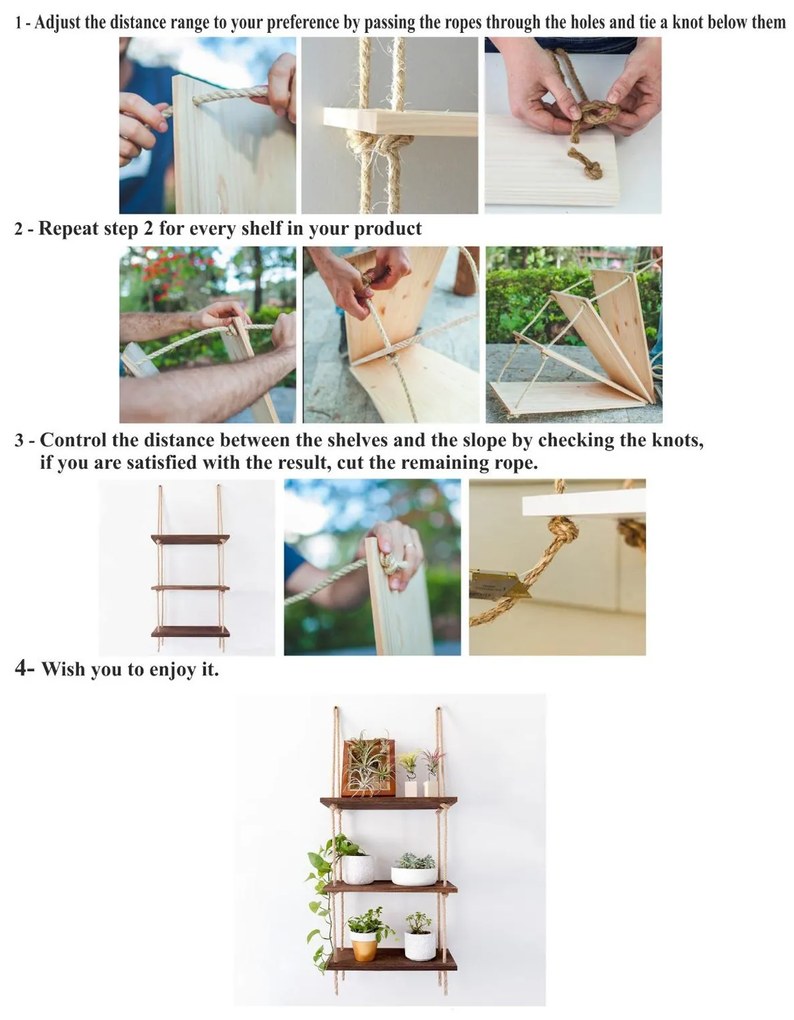 1 - Adjust the distance range to your preference by passing the ropes through the holes and tie a knot below them

2 - Repeat step 2 for every shelf in your product

3 - Control the distance between the shelves and the slope by checking the knots, if you are satisfied with the result, cut the remaining rope.

4- Wish you to enjoy it.