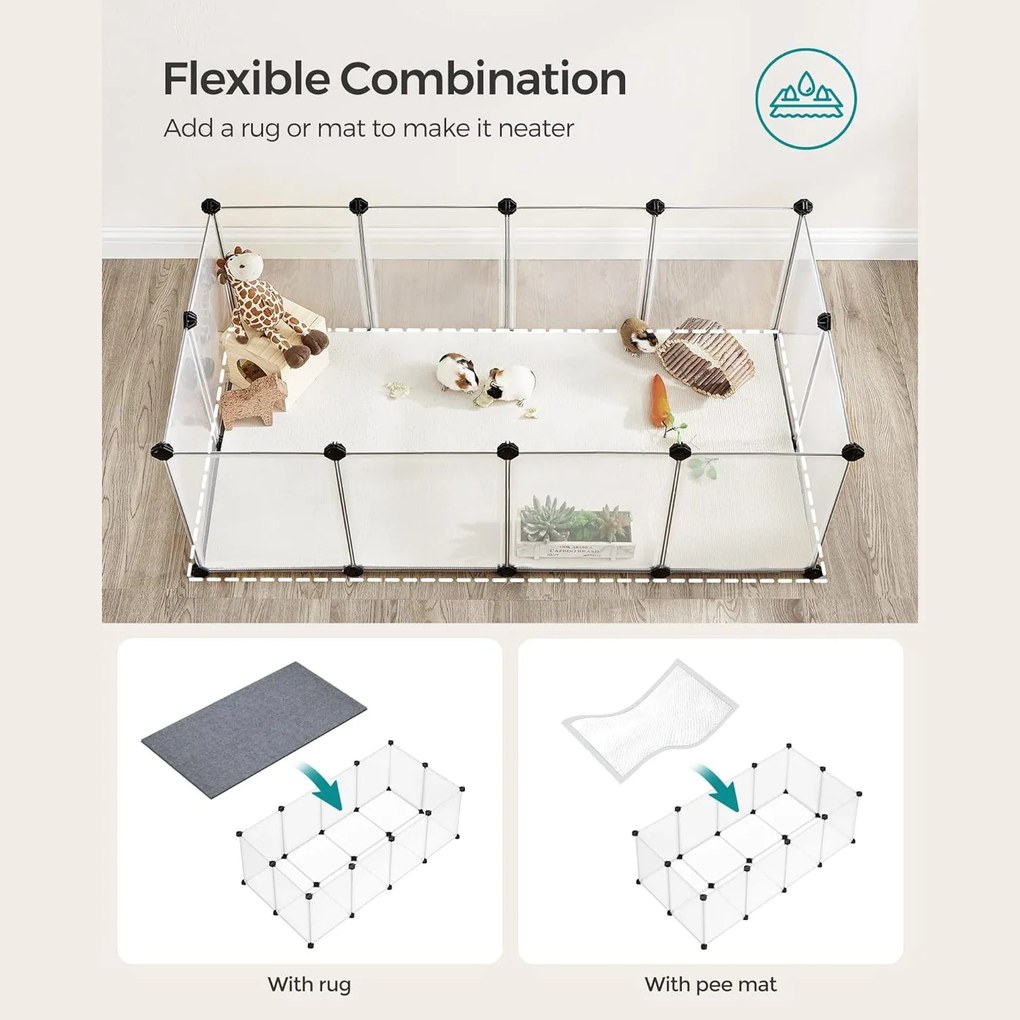 Flexible Combination

Add a rug or mat to make it neater

With rug

With pee mat